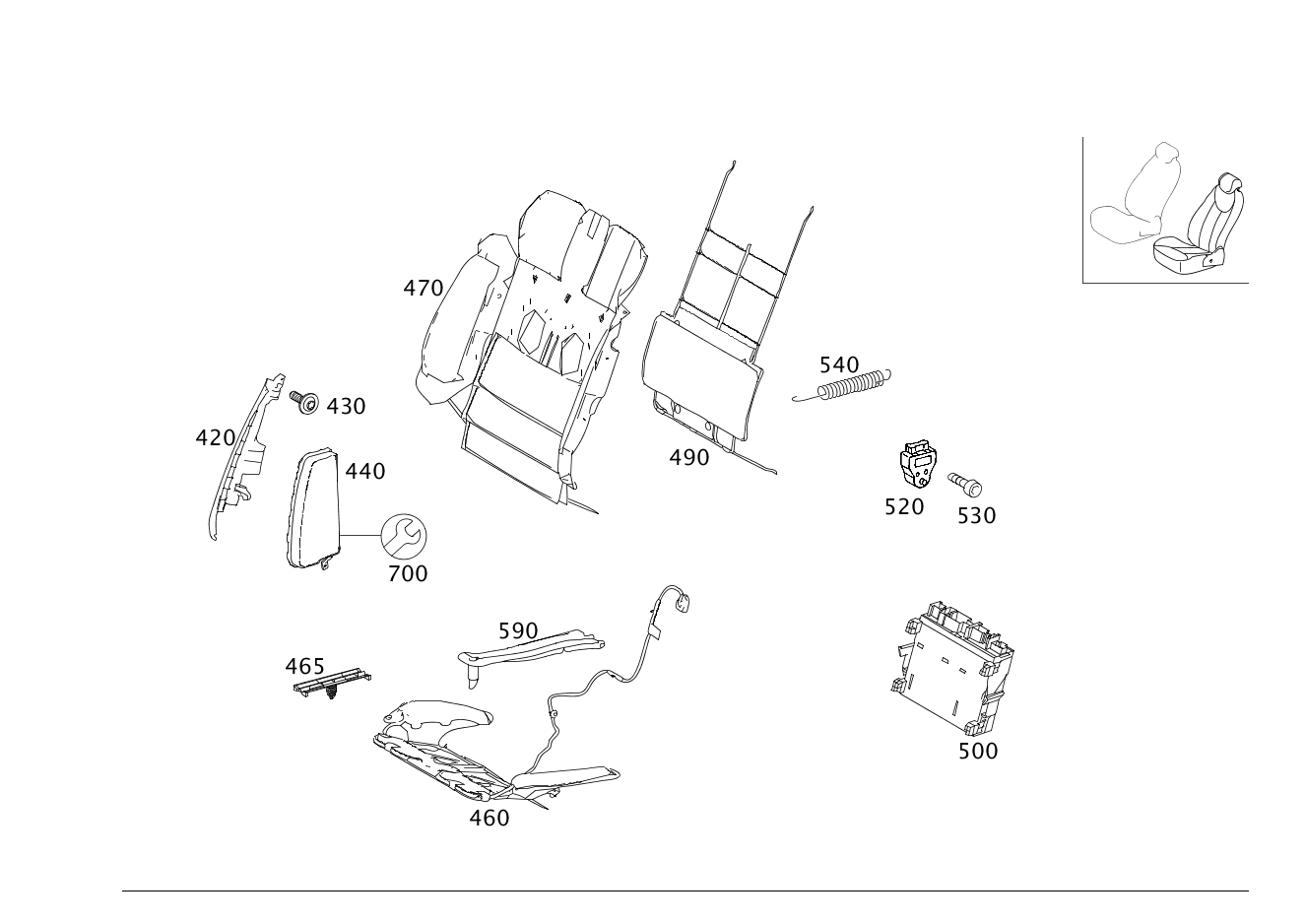 470
540
430
420
440
490
520
530
700
590
465
500
460