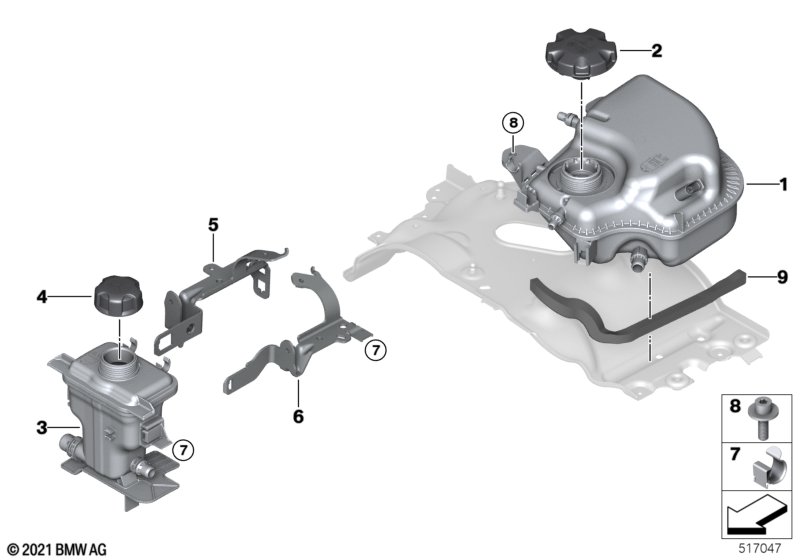 2
8
1
5
9
4
7
6
3
7
8
7
© 2021 BMW AG
517047