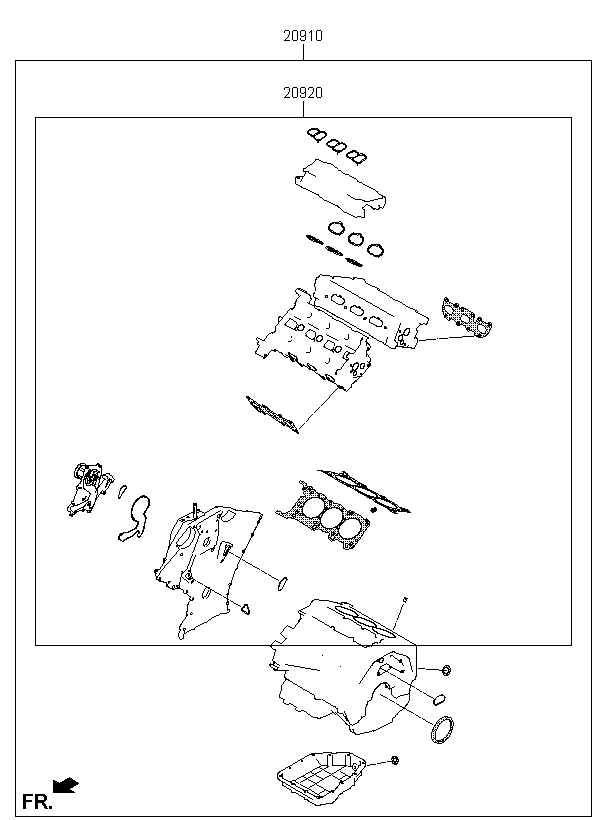 20910

20920

FR.