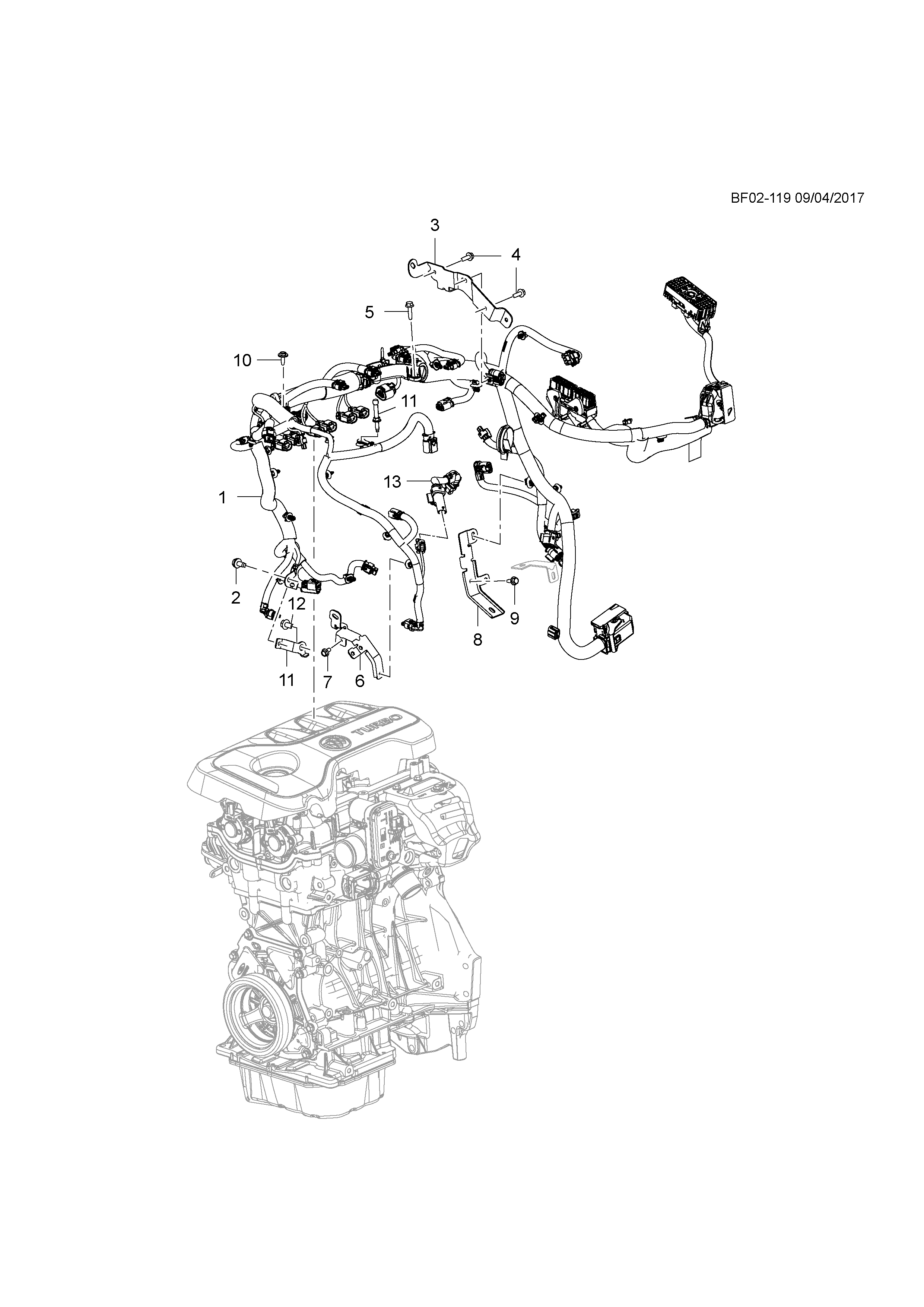 BF02-119 09/04/2017

3
4
4
5
10
11
13
1
2
12
9
8
11
7
6

TURBO