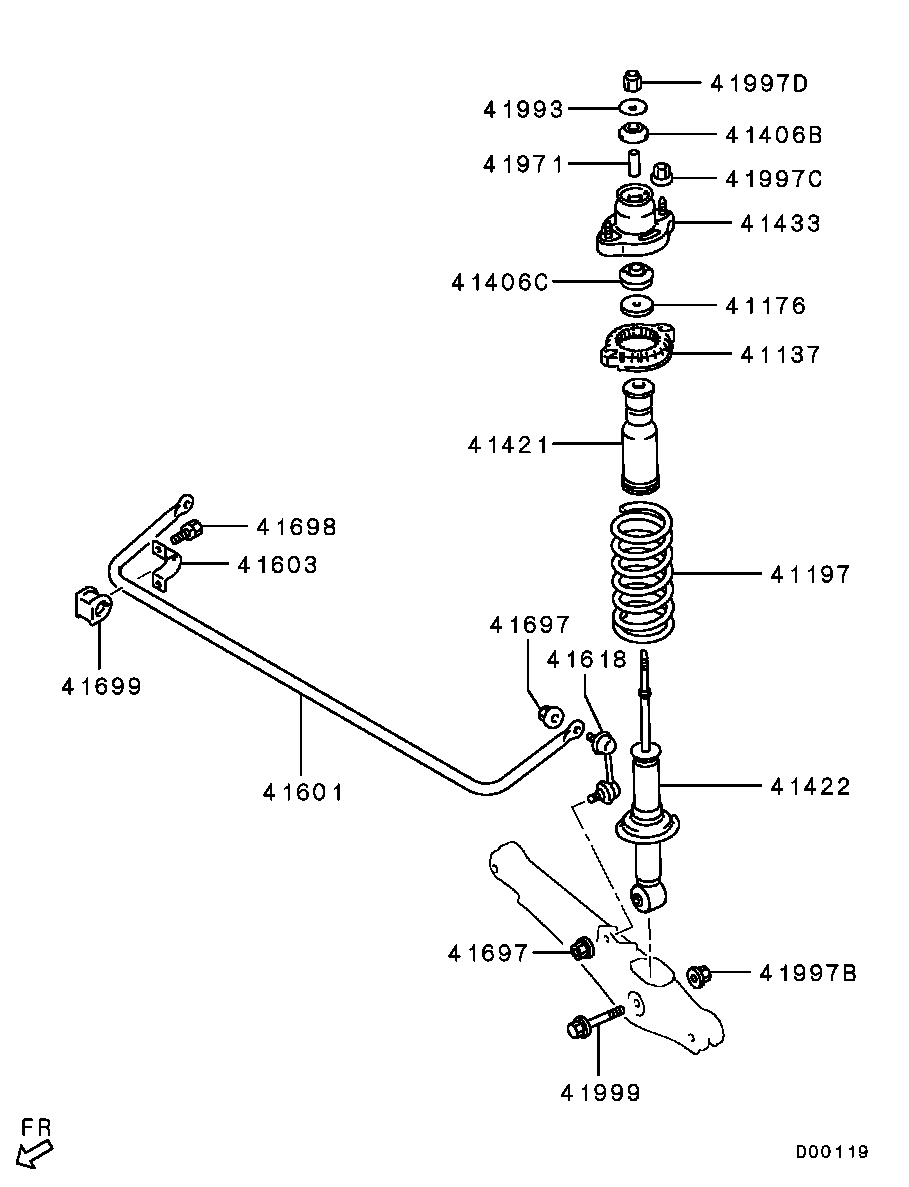 41997D
41993
41406B
41971
41997C
41433
41406C
41176
41137
41421
41698
41603
41197
41699
41697
41618
41601
41422
41697
41997B
41999
FR
D00119