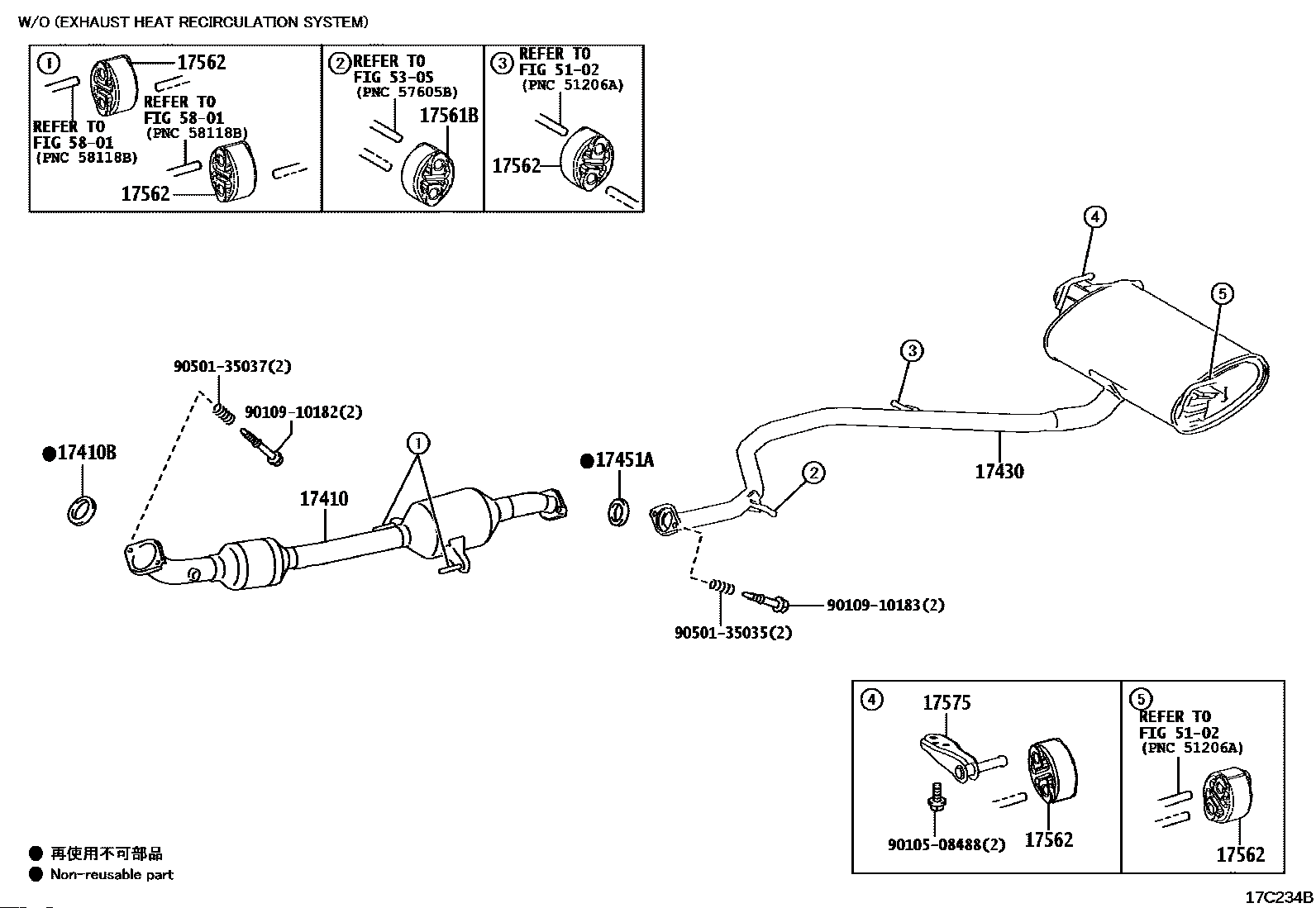 W/O (EXHAUST HEAT RECIRCULATION SYSTEM)

1
17562
REFER TO
FIG 58-01
(PNC 58118B)
REFER TO
FIG 58-01
(PNC 58118B)
17562

2
REFER TO
FIG 53-05
(PNC 57605B)
17561B

3
REFER TO
FIG 51-02
(PNC 51206A)
17562

4

5

3

90501-35037(2)
90109-10182(2)
●17410B
1
17410
●17451A
2
17430
90109-10183(2)
90501-35035(2)

4
17575
90105-08488(2)
17562

5
REFER TO
FIG 51-02
(PNC 51206A)
17562

● 再使用不可部品
● Non-reusable part

17C234B