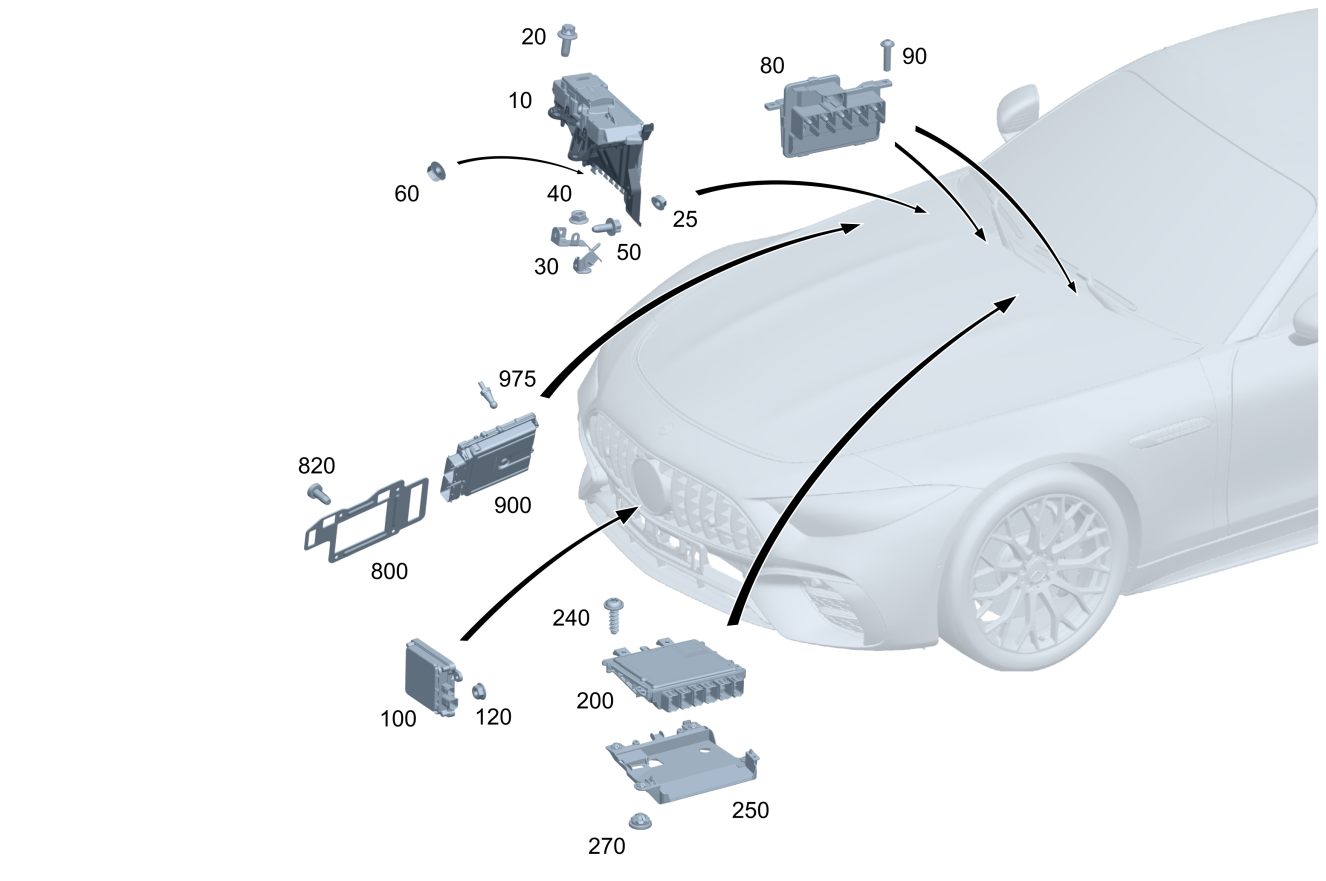 20
80
90
10
60
40
25
50
30
975
820
900
800
240
200
100
120
250
270