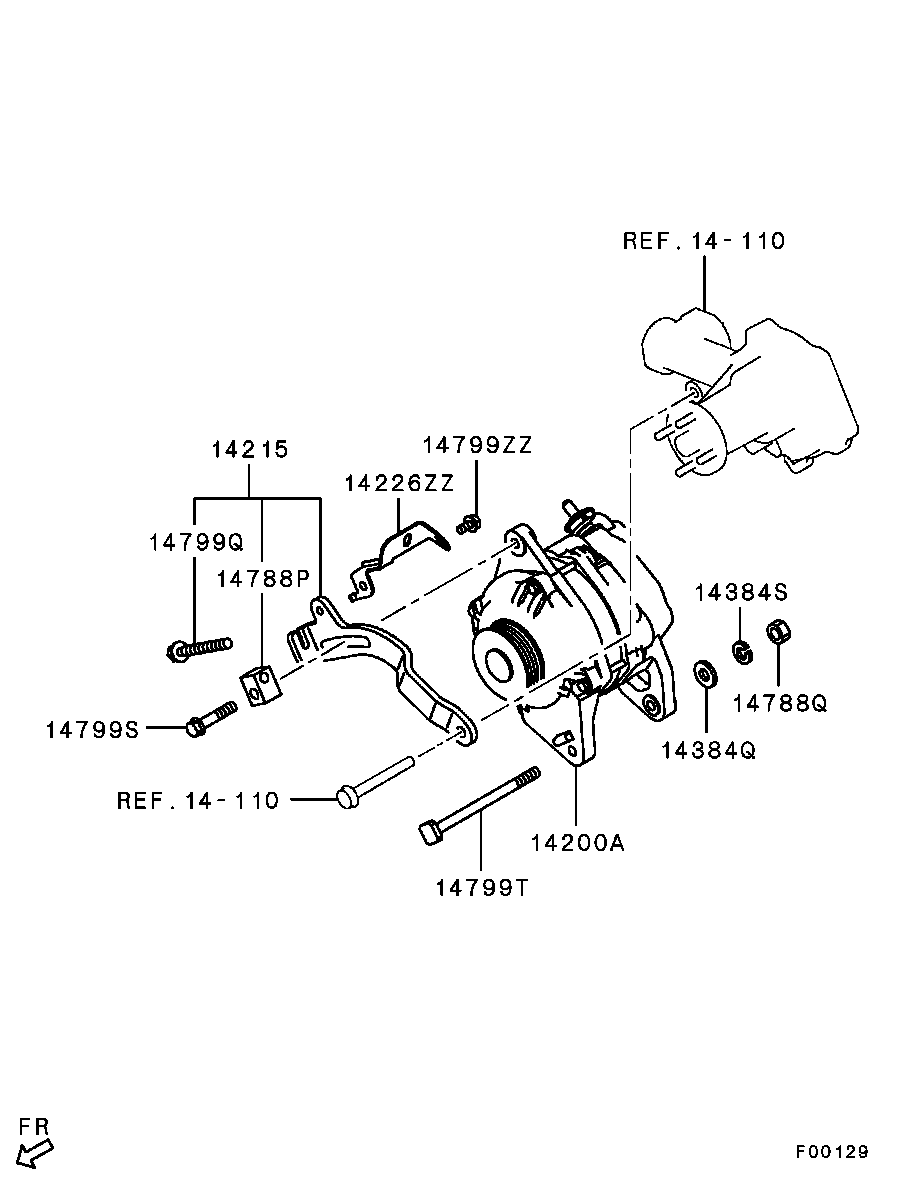 REF. 14-110

14215

14799ZZ

14226ZZ

14799Q

14788P

14384S

14788Q

14799S

14384Q

REF. 14-110

14200A

14799T

FR

F00129