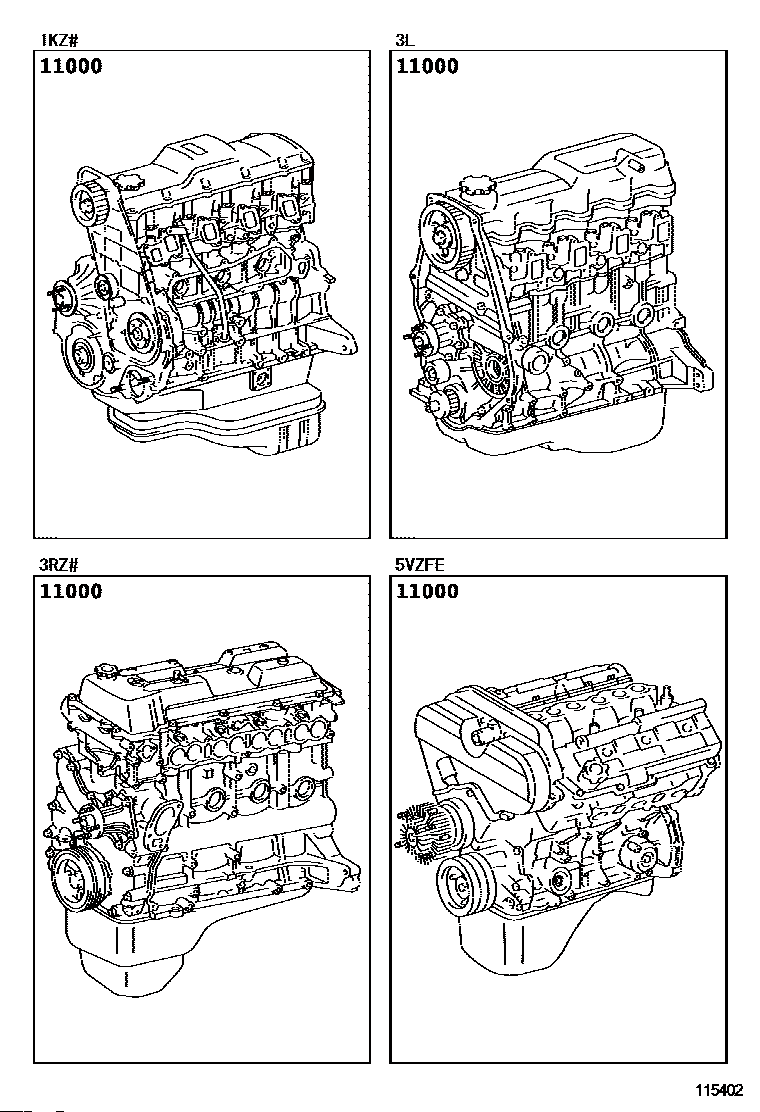 1KZ#
11000

3L
11000

3RZ#
11000

5VZFE
11000

115402