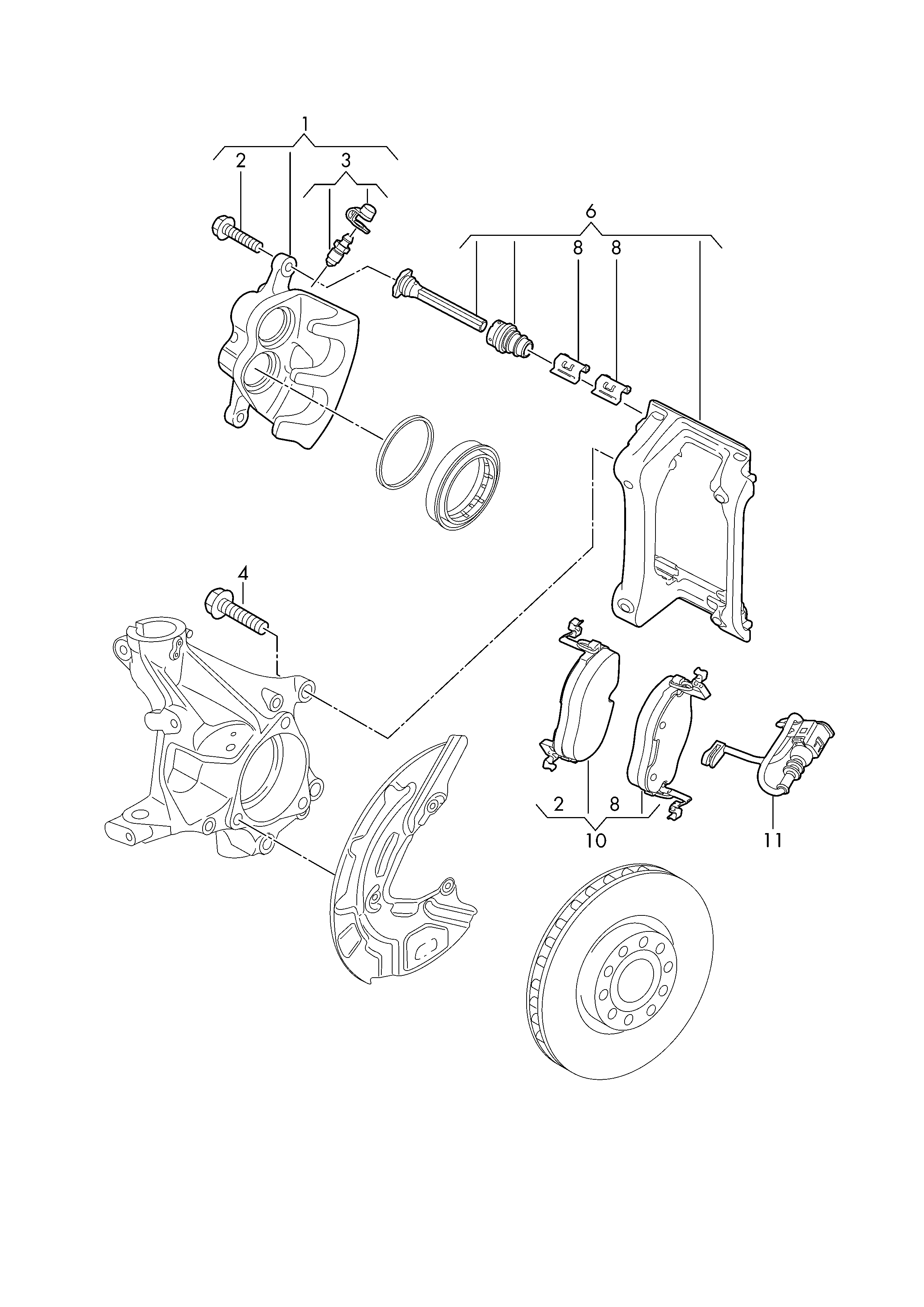 1
2
3
6
8
8
4
2
8
10
11