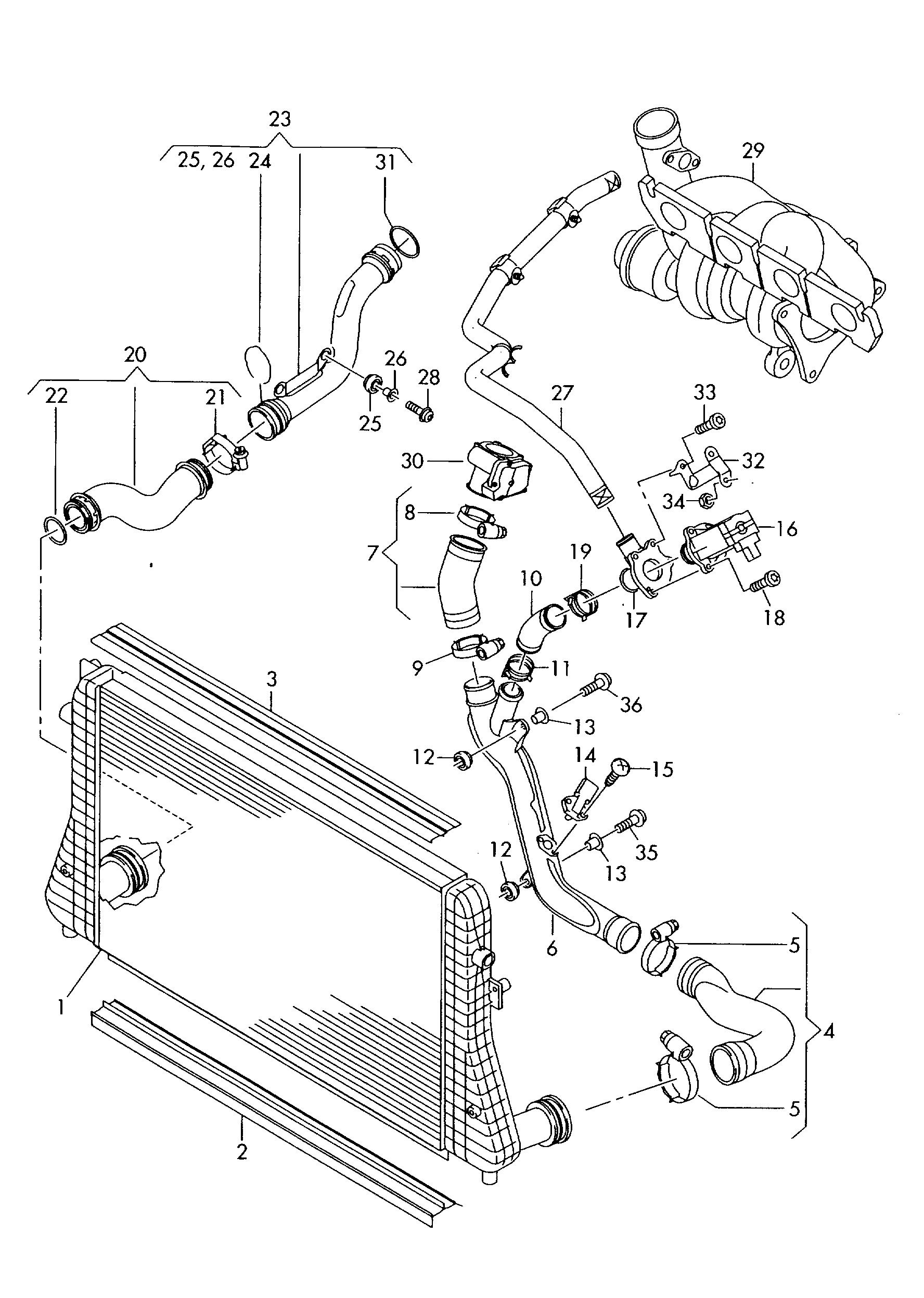 23
25, 26
24
31
29
20
22
21
26
28
25
27
33
30
32
34
8
16
7
19
10
17
18
9
11
3
36
13
12
14
15
35
12
13
6
5
1
4
5
2