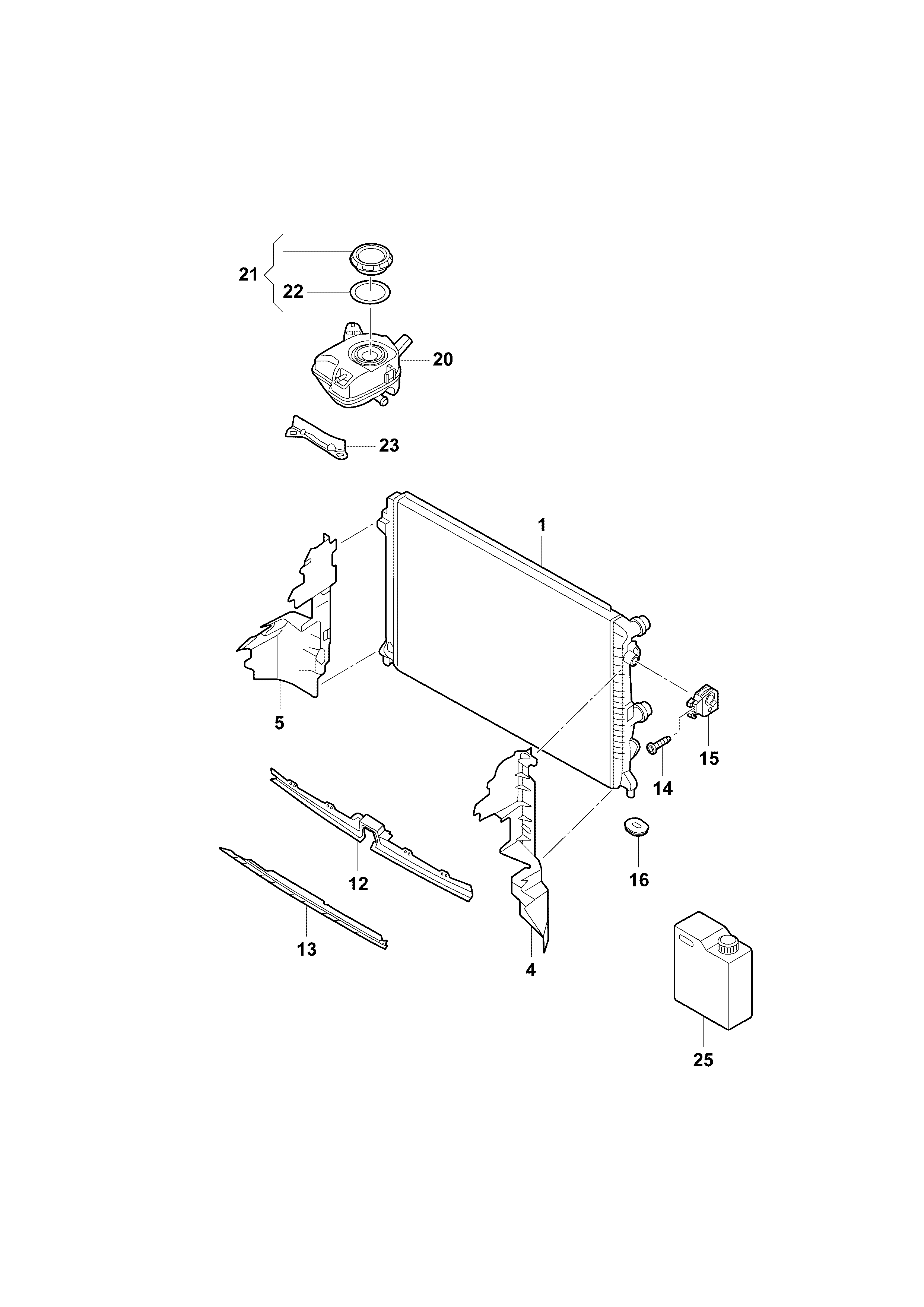 21
22
20
23
1
5
15
14
12
16
13
4
25