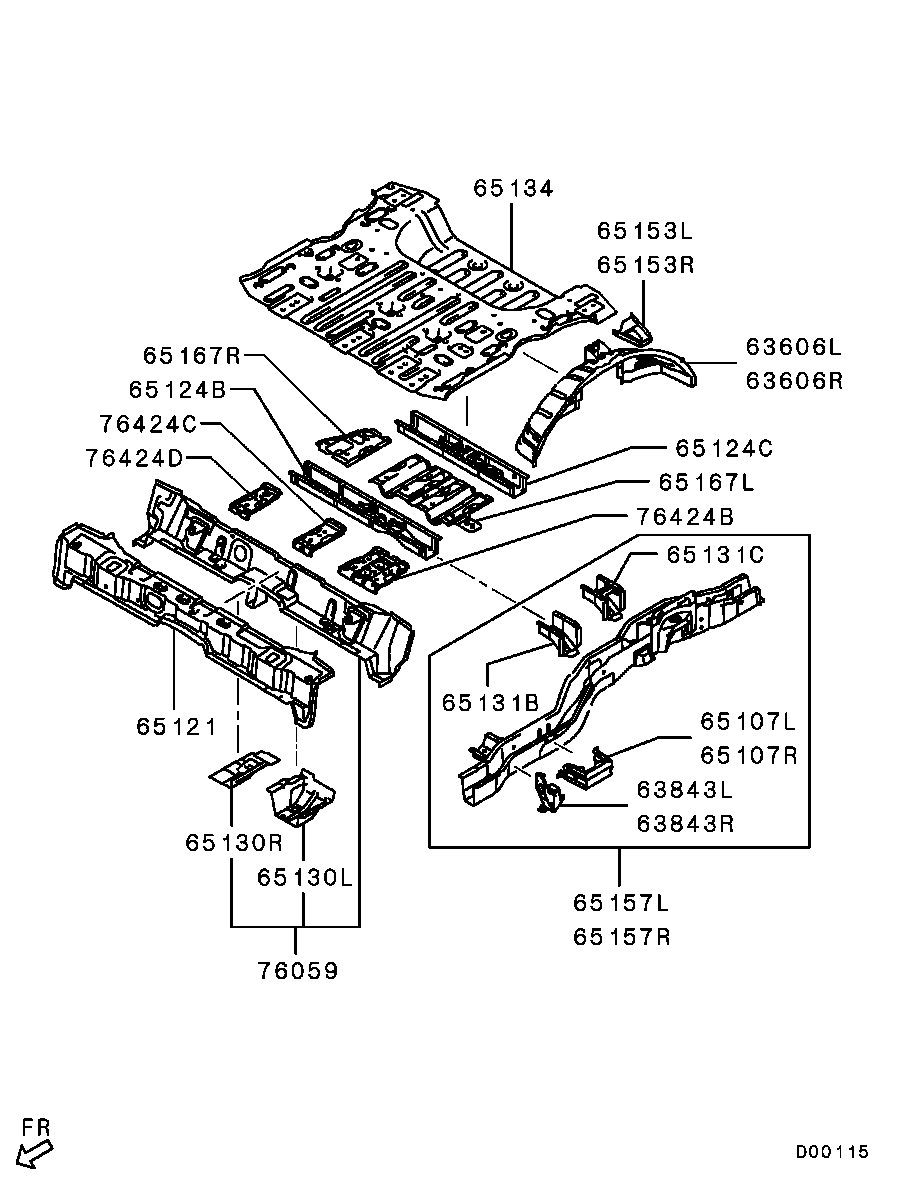 65134
65153L
65153R
63606L
63606R
65167R
65124B
76424C
76424D
65124C
65167L
76424B
65131C
65131B
65107L
65107R
63843L
63843R
65121
65130R
65130L
76059
65157L
65157R
FR
D00115