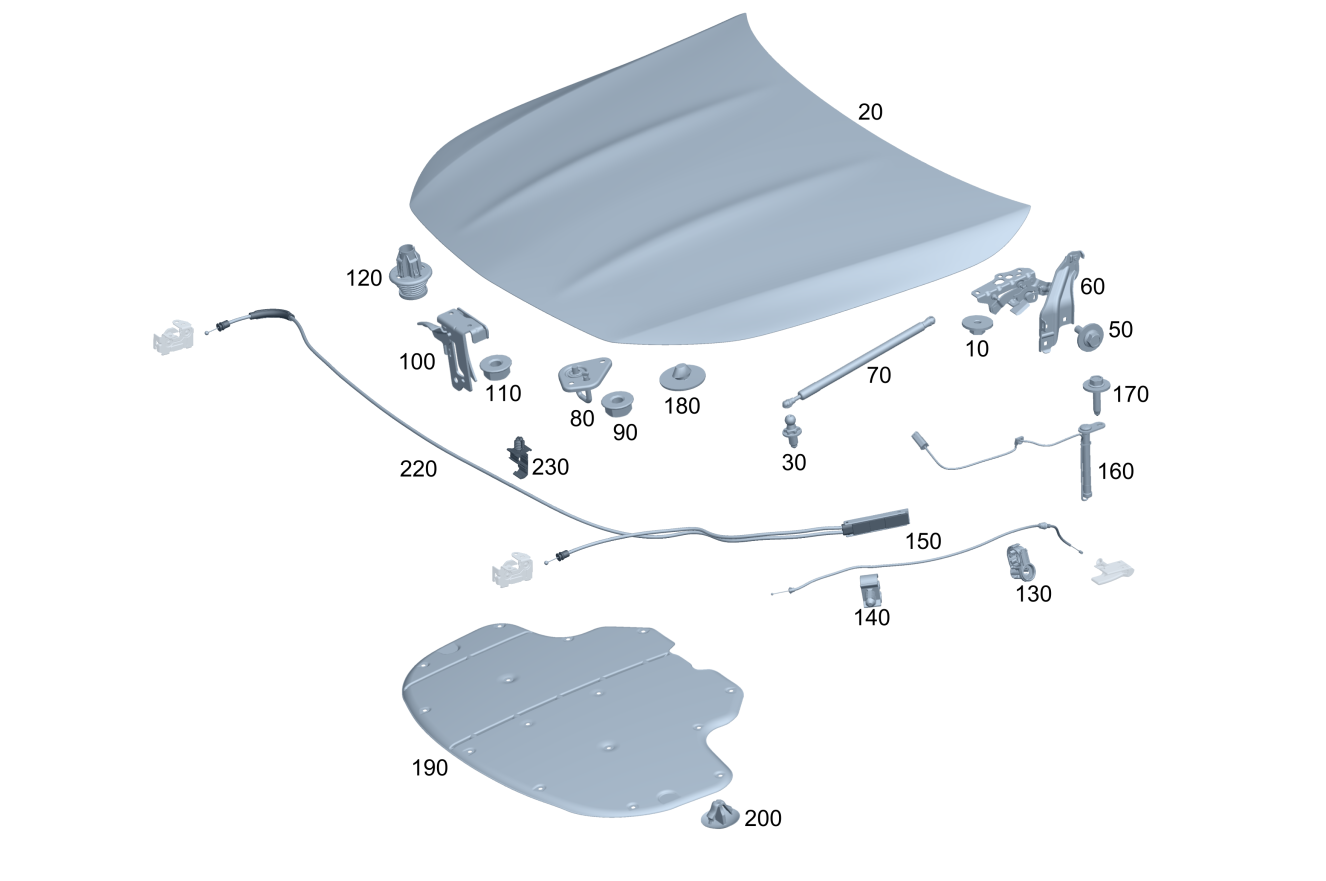 20
120
60
50
10
100
110
70
80
90
180
170
30
220
230
160
150
130
140
190
200