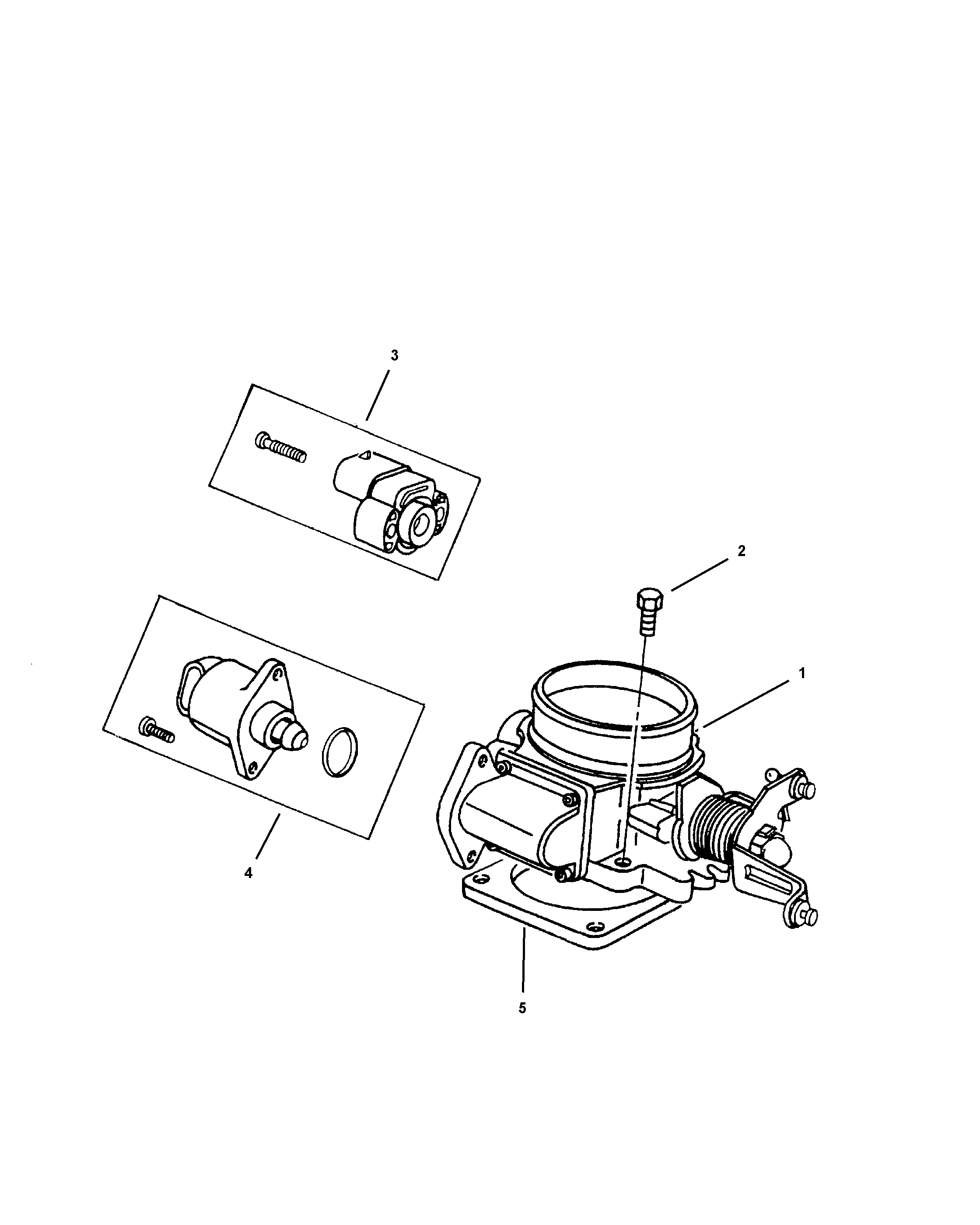 3

2

1

4

5