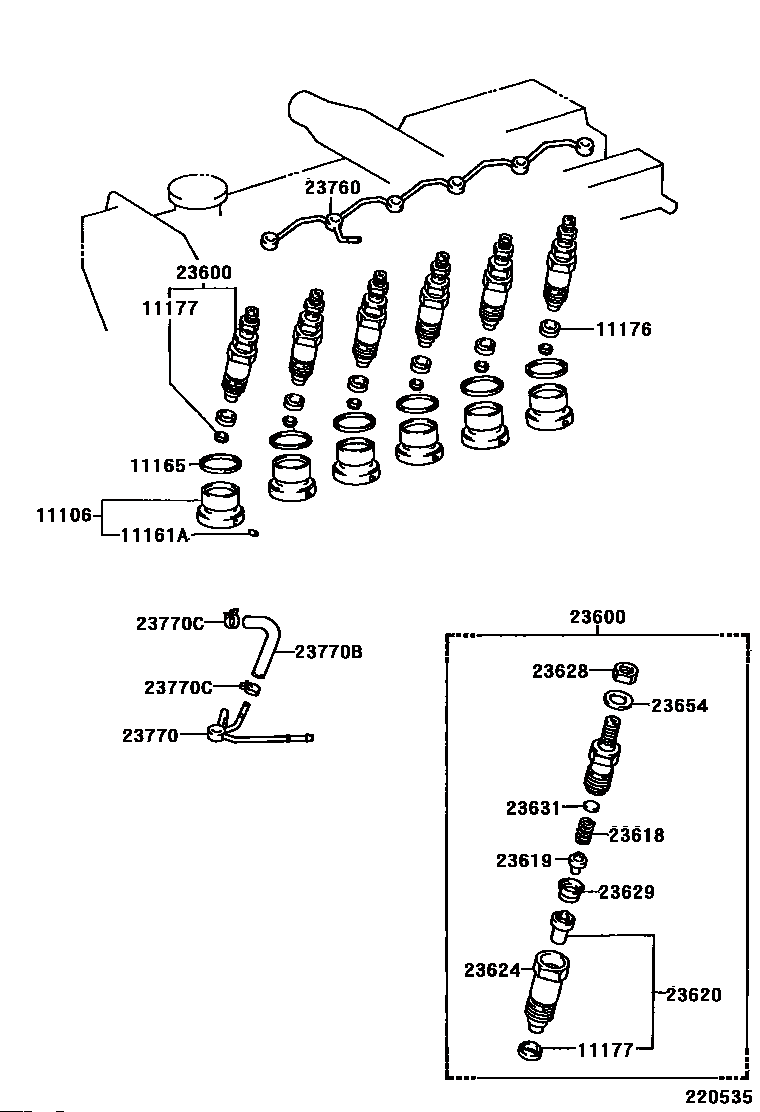 23760
23600
11177
11176
11165
11106
11161A
23770C
23770B
23770C
23770
23600
23628
23654
23631
23618
23619
23629
23624
23620
11177
220535