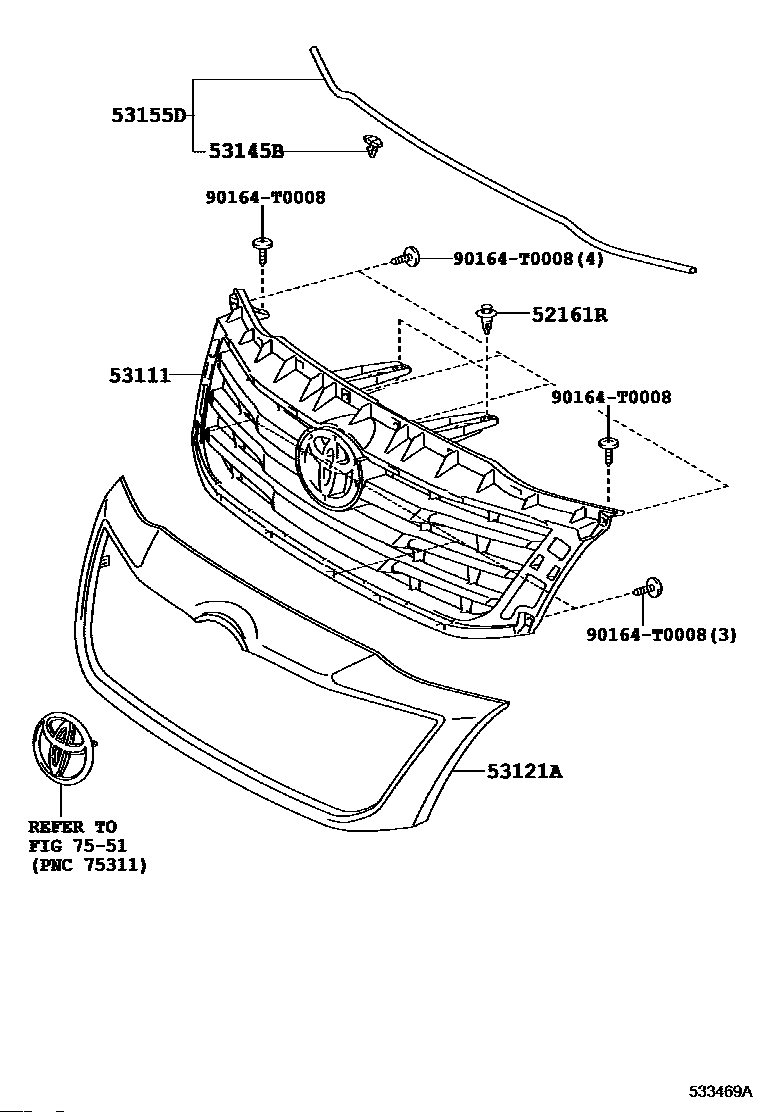 53155D
53145B
90164-T0008
90164-T0008(4)
52161R
53111
90164-T0008
90164-T0008(3)
53121A
REFER TO
FIG 75-51
(PNC 75311)
533469A