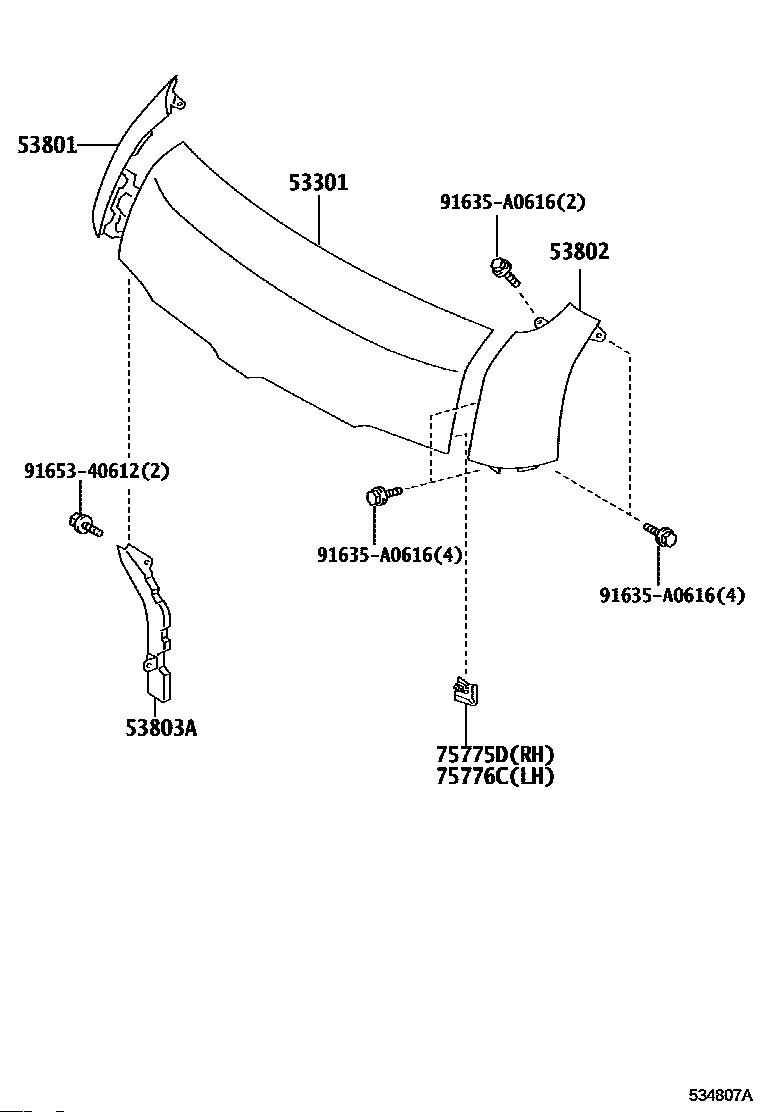 53801
53301
91635-A0616(2)
53802
91653-40612(2)
91635-A0616(4)
91635-A0616(4)
53803A
75775D(RH)
75776C(LH)
534807A