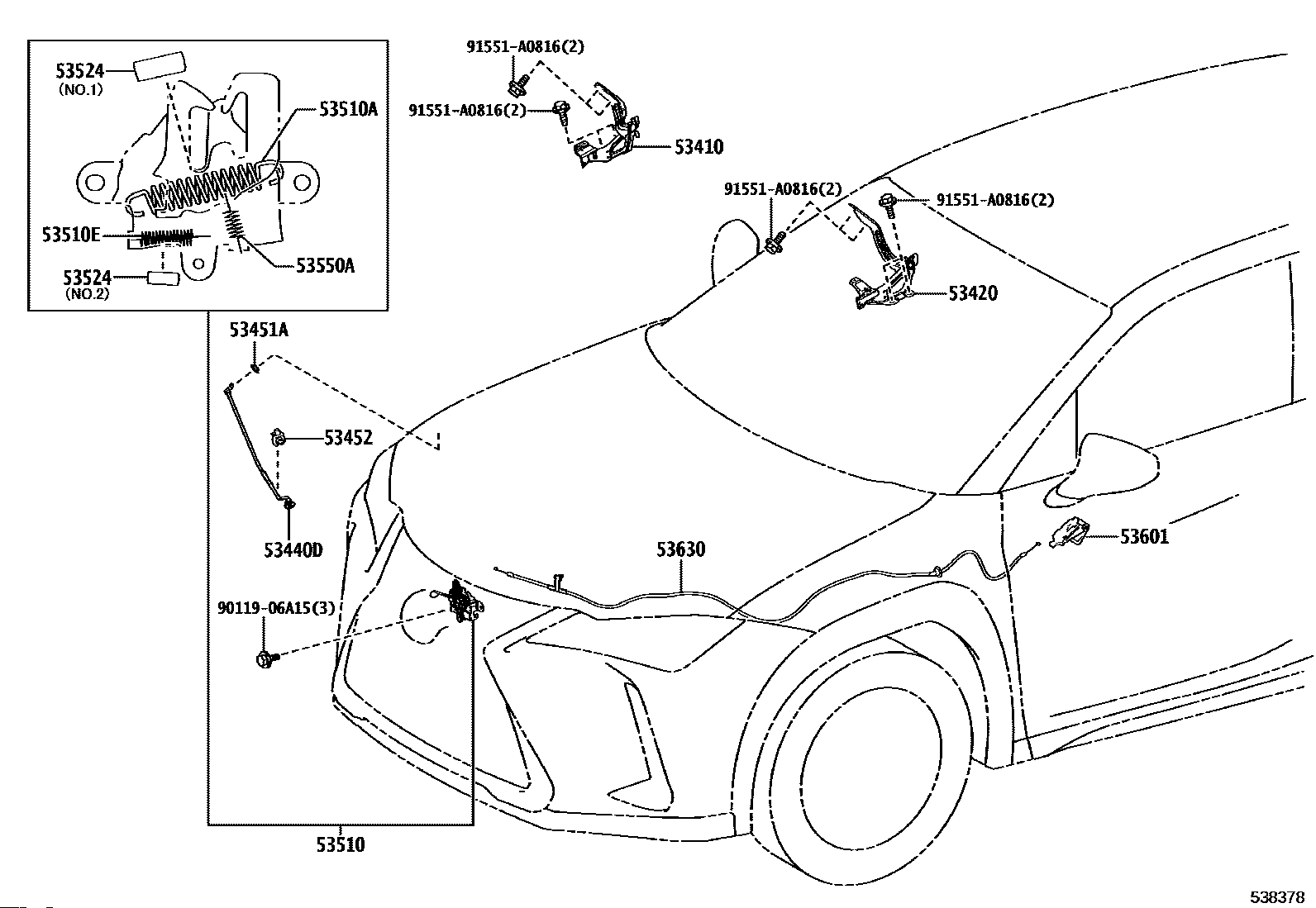 53524
(NO.1)
53510A
53510E
53550A
53524
(NO.2)
91551-A0816(2)
91551-A0816(2)
53410
91551-A0816(2)
91551-A0816(2)
53420
53451A
53452
53440D
90119-06A15(3)
53630
53601
53510
538378