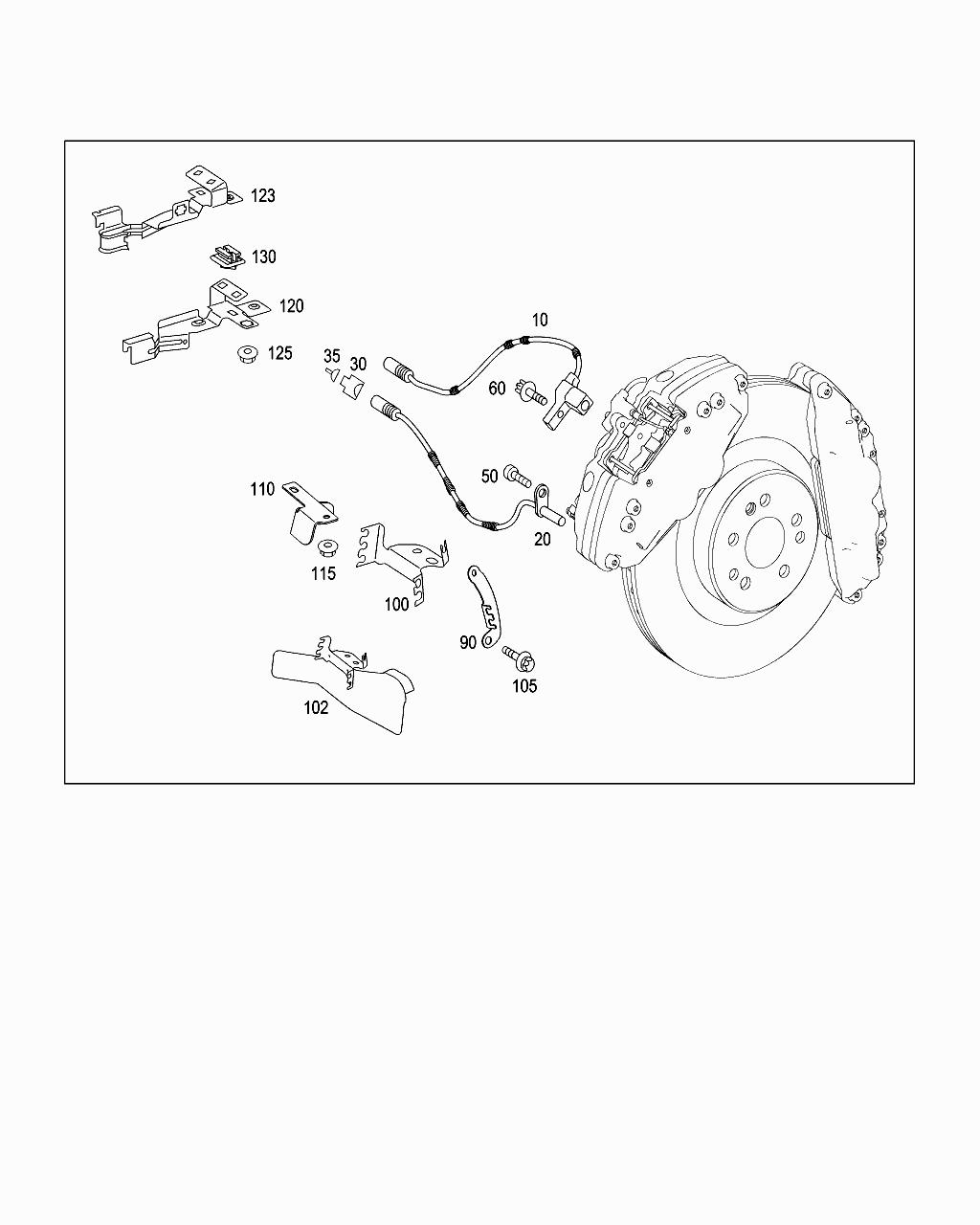 123
130
120
125
10
35
30
60
50
110
20
115
100
90
105
102