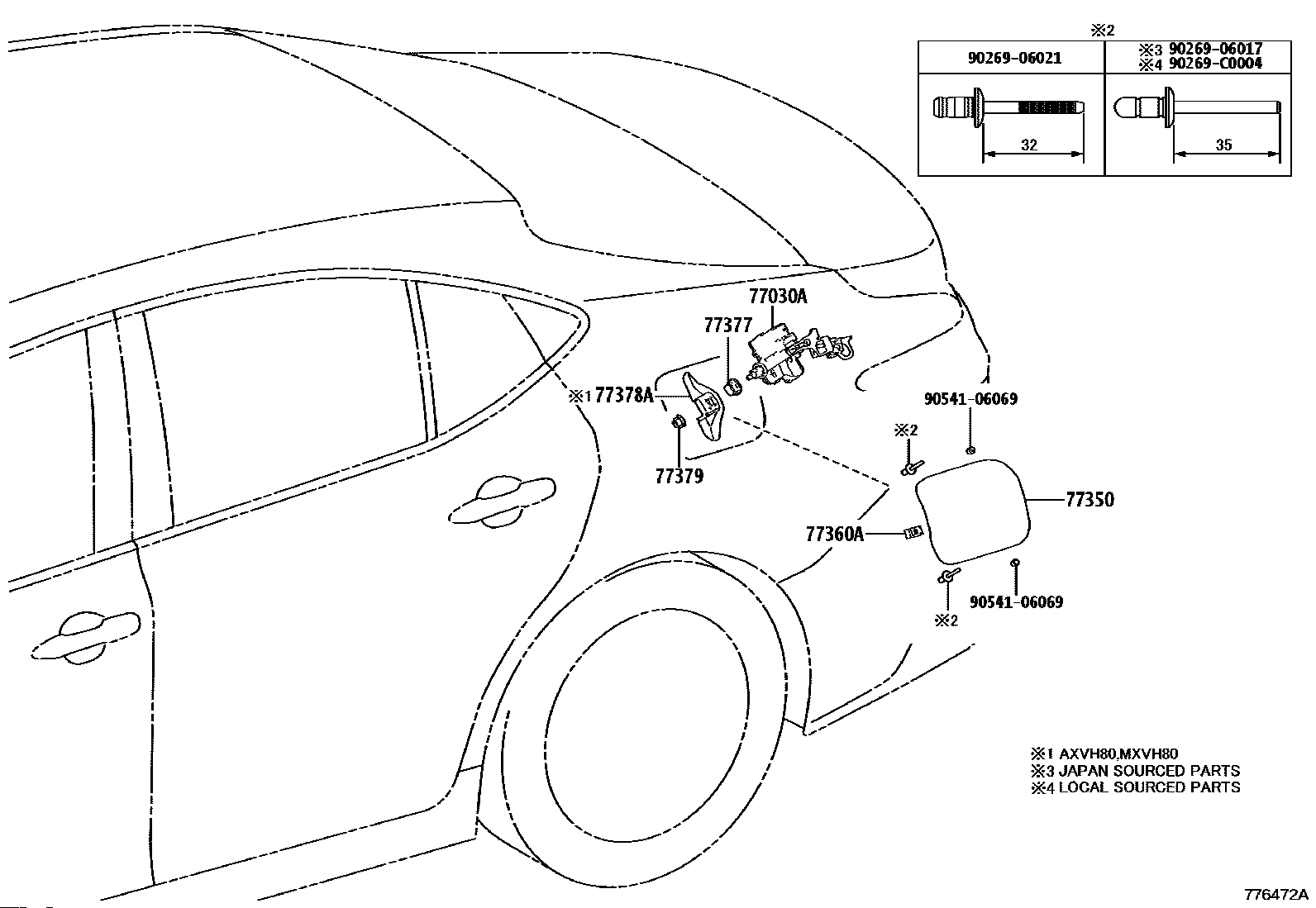 ※2

| 90269-06021 | ※3 90269-06017 ※4 90269-C0004 |
|---|---|
| 32 | 35 |

77030A
77377
※1 77378A
77379
90541-06069
※2
77350
77360A
※2
90541-06069

※1 AXVH80,MXVH80
※3 JAPAN SOURCED PARTS
※4 LOCAL SOURCED PARTS

776472A