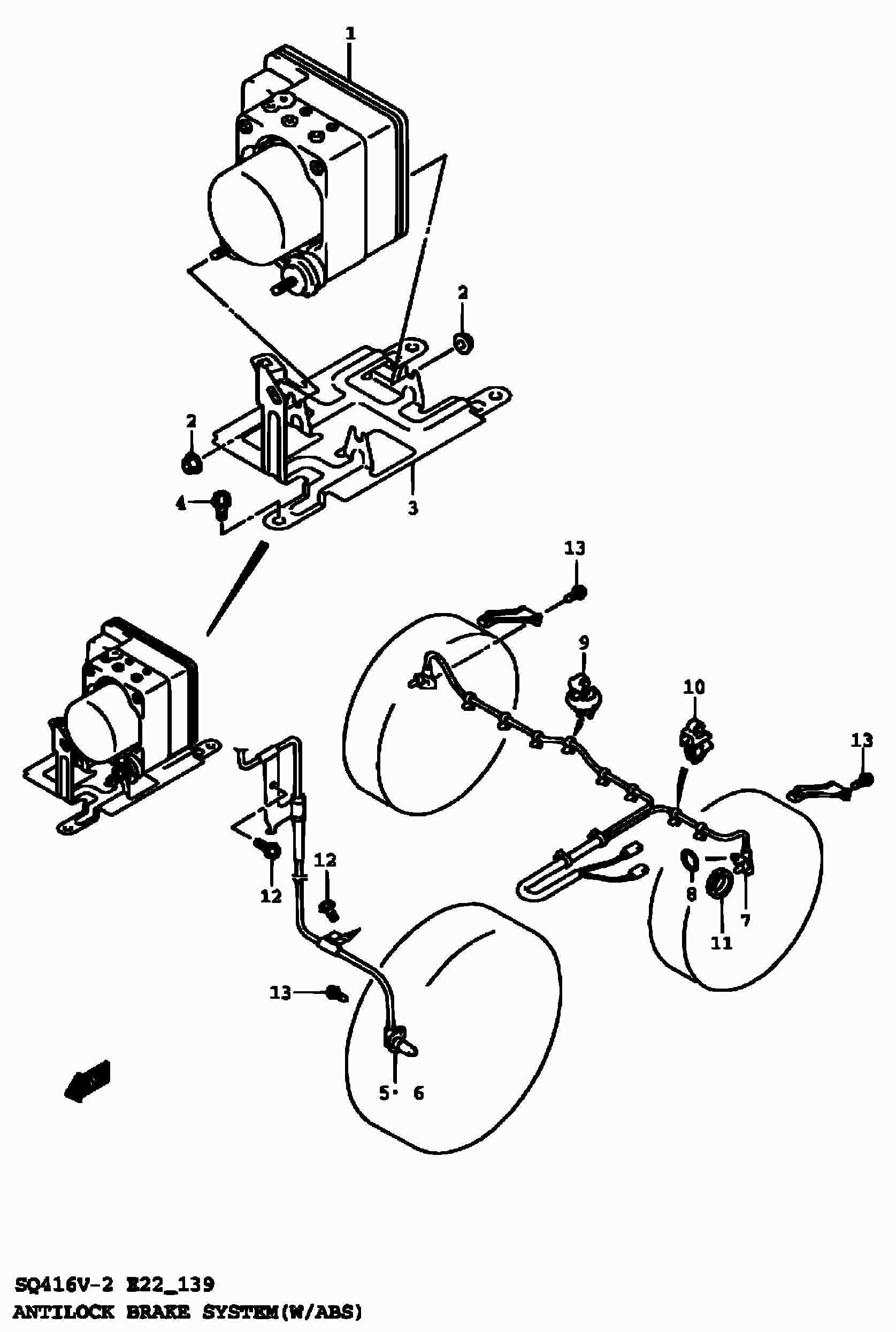 1
2
2
3
4
13
9
10
13
12
12
8
7
11
13
5· 6

SQ416V-2 E22_139
ANTILOCK BRAKE SYSTEM(W/ABS)