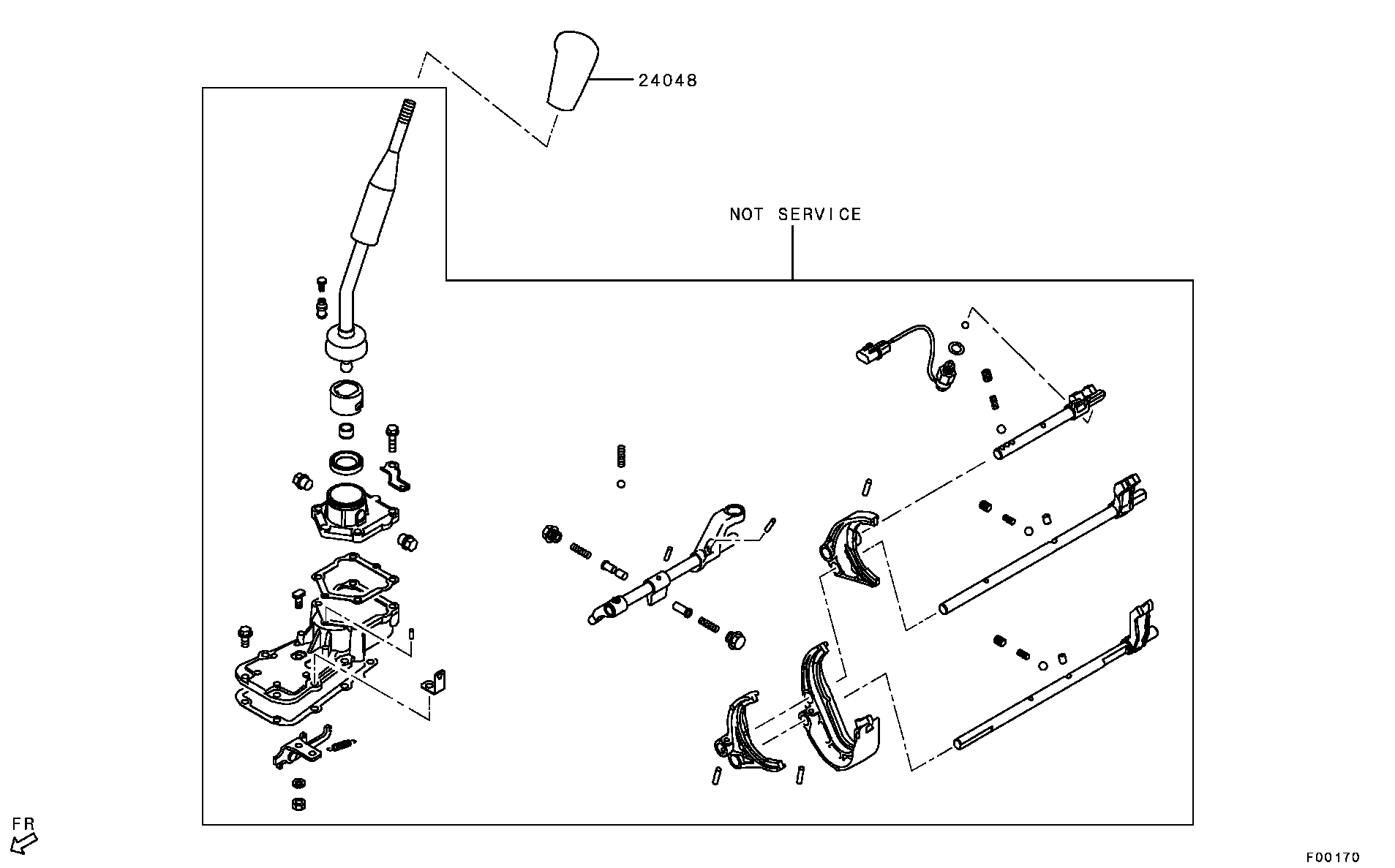 24048

NOT SERVICE

FR

F00170