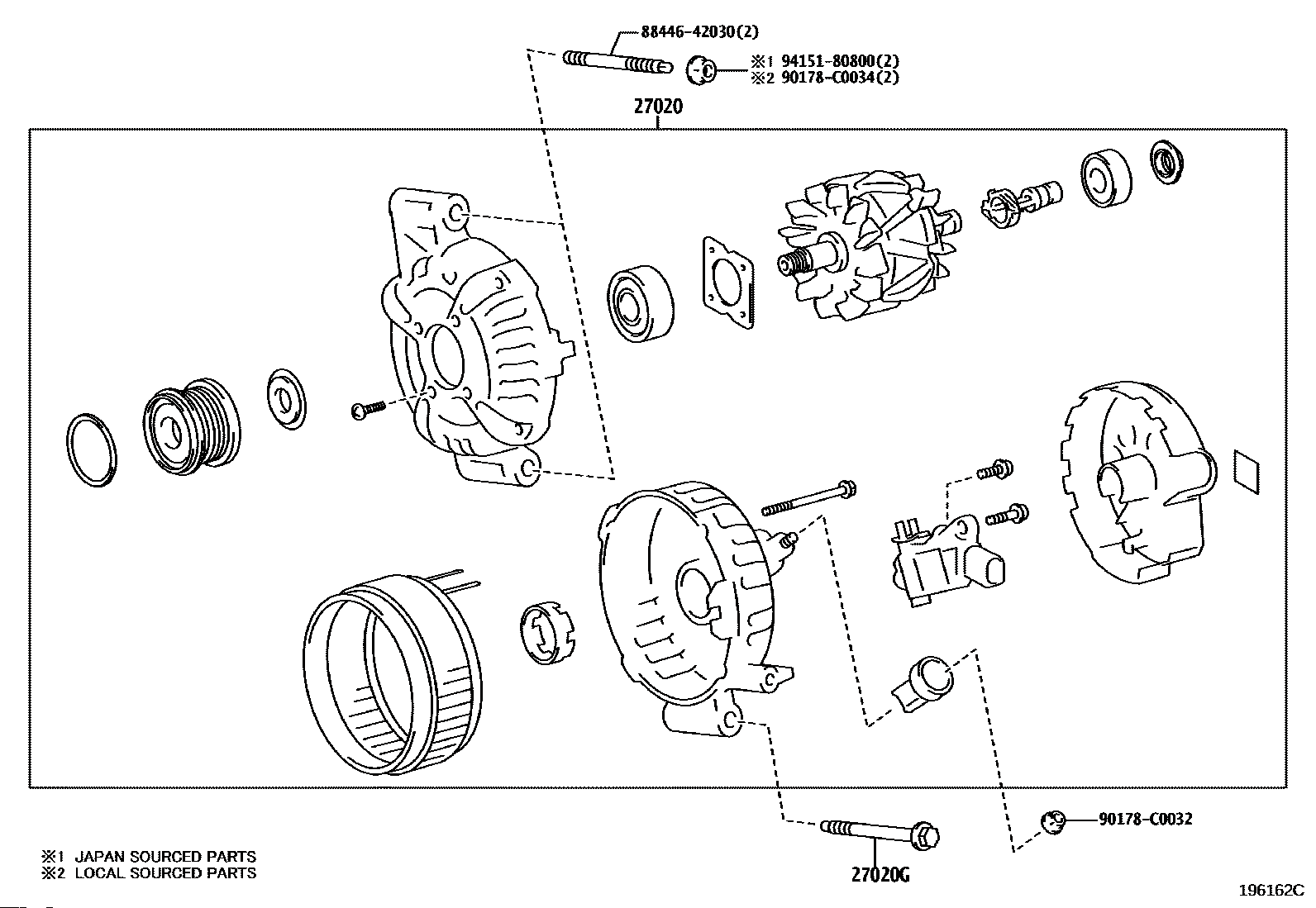 88446-42030(2)

※1 94151-80800(2)
※2 90178-C0034(2)

27020

90178-C0032

27020G

※1 JAPAN SOURCED PARTS
※2 LOCAL SOURCED PARTS

196162C