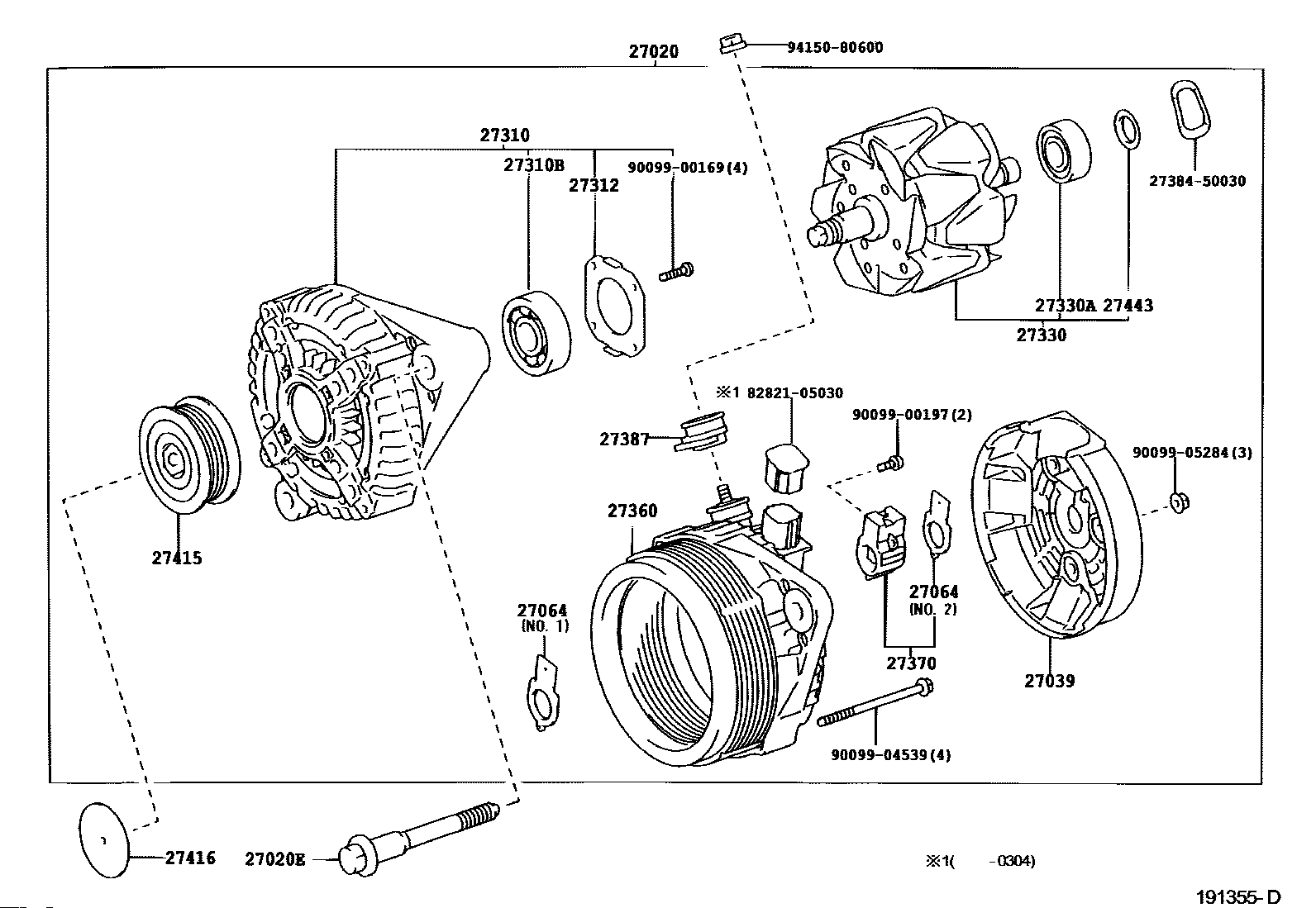 27020
94150-80600
27310
27310B
27312
90099-00169(4)
27384-50030
27330A 27443
27330
※1 82821-05030
90099-00197(2)
27387
90099-05284(3)
27360
27415
27064
(NO. 1)
27064
(NO. 2)
27370
27039
90099-04539(4)
27416
27020E
※1( -0304)
191355-D