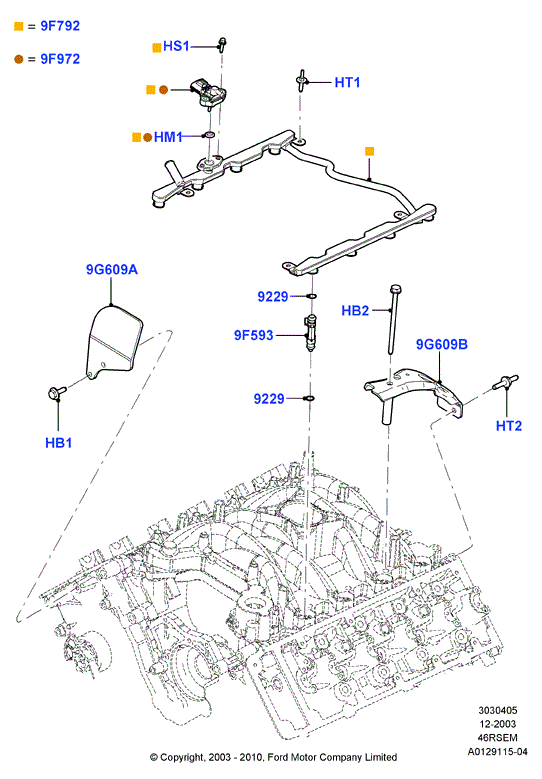 = 9F792

= 9F972

HS1

HT1

HM1

9G609A

9229

HB2

9F593

9G609B

9229

HB1

HT2

3030405
12-2003
46RSEM
A0129115-04

© Copyright, 2003 - 2010, Ford Motor Company Limited