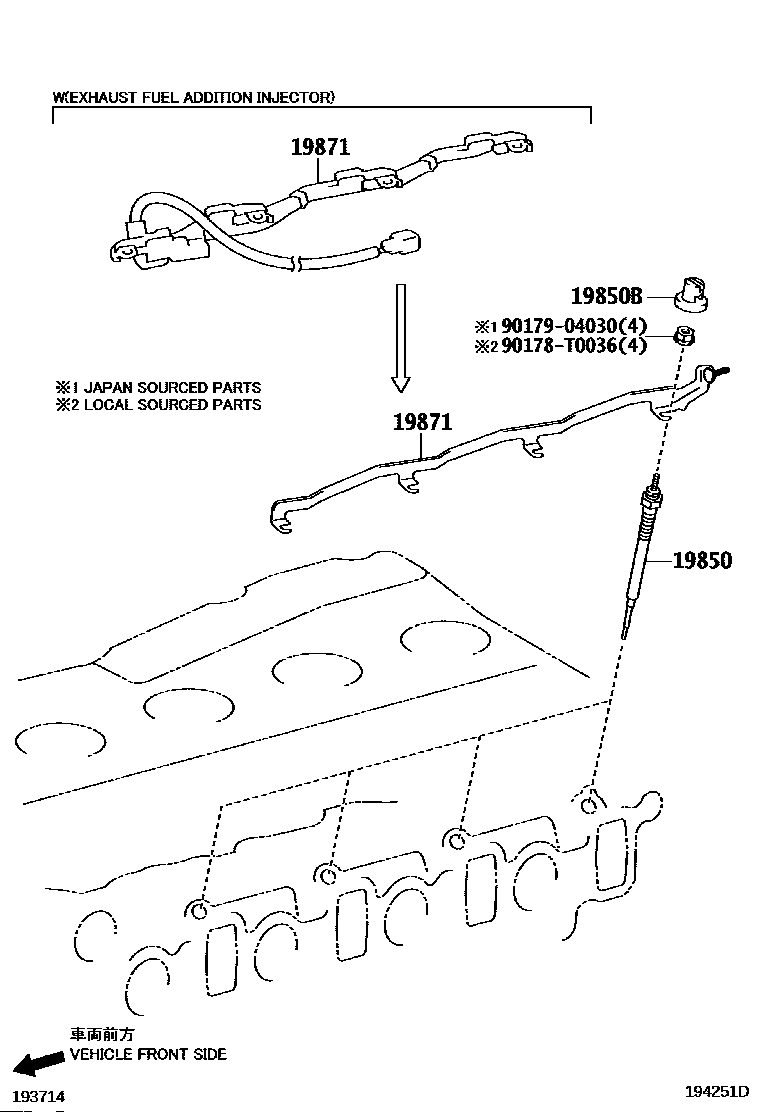 W(EXHAUST FUEL ADDITION INJECTOR)

19871

19850B

※1 90179-04030(4)
※2 90178-T0036(4)

※1 JAPAN SOURCED PARTS
※2 LOCAL SOURCED PARTS

19871

19850

車両前方
VEHICLE FRONT SIDE

193714

194251D