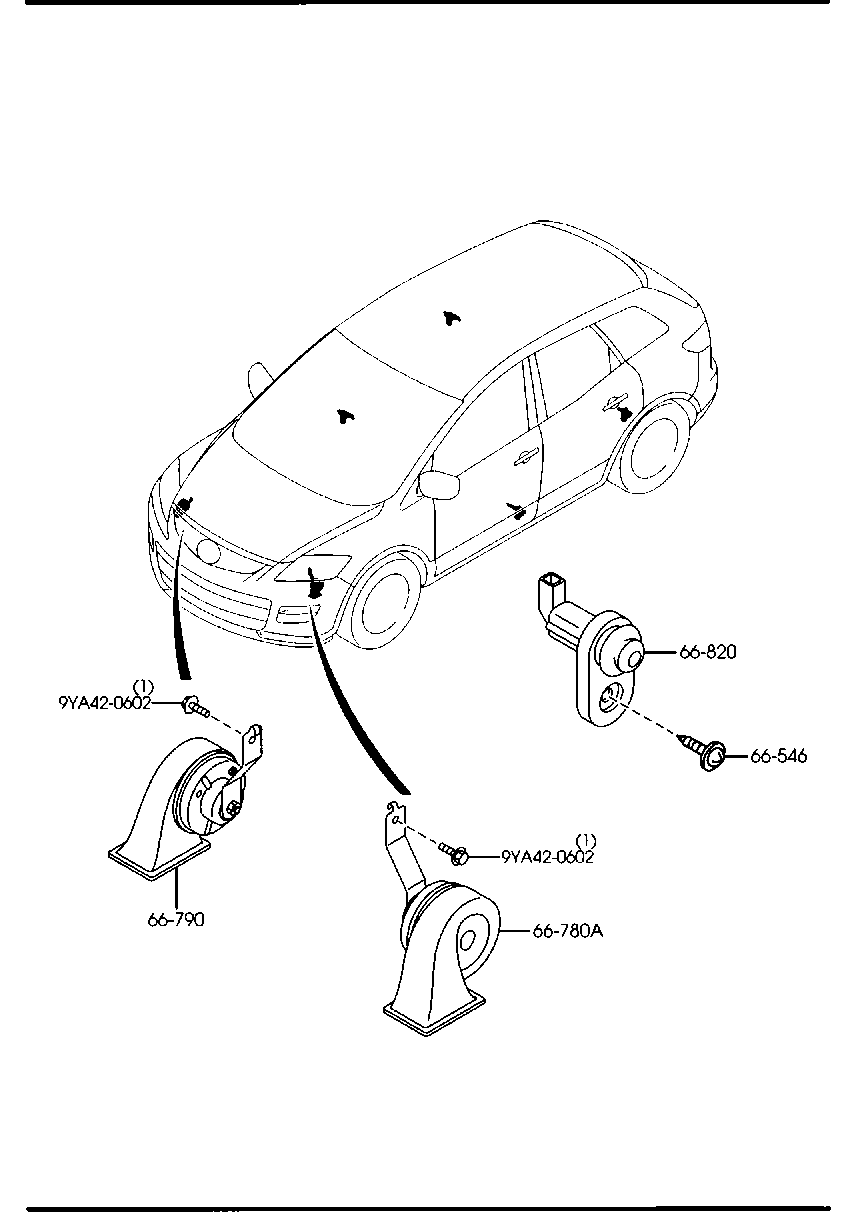 66-820

(1)
9YA42-0602

66-546

(1)
9YA42-0602

66-790

66-780A