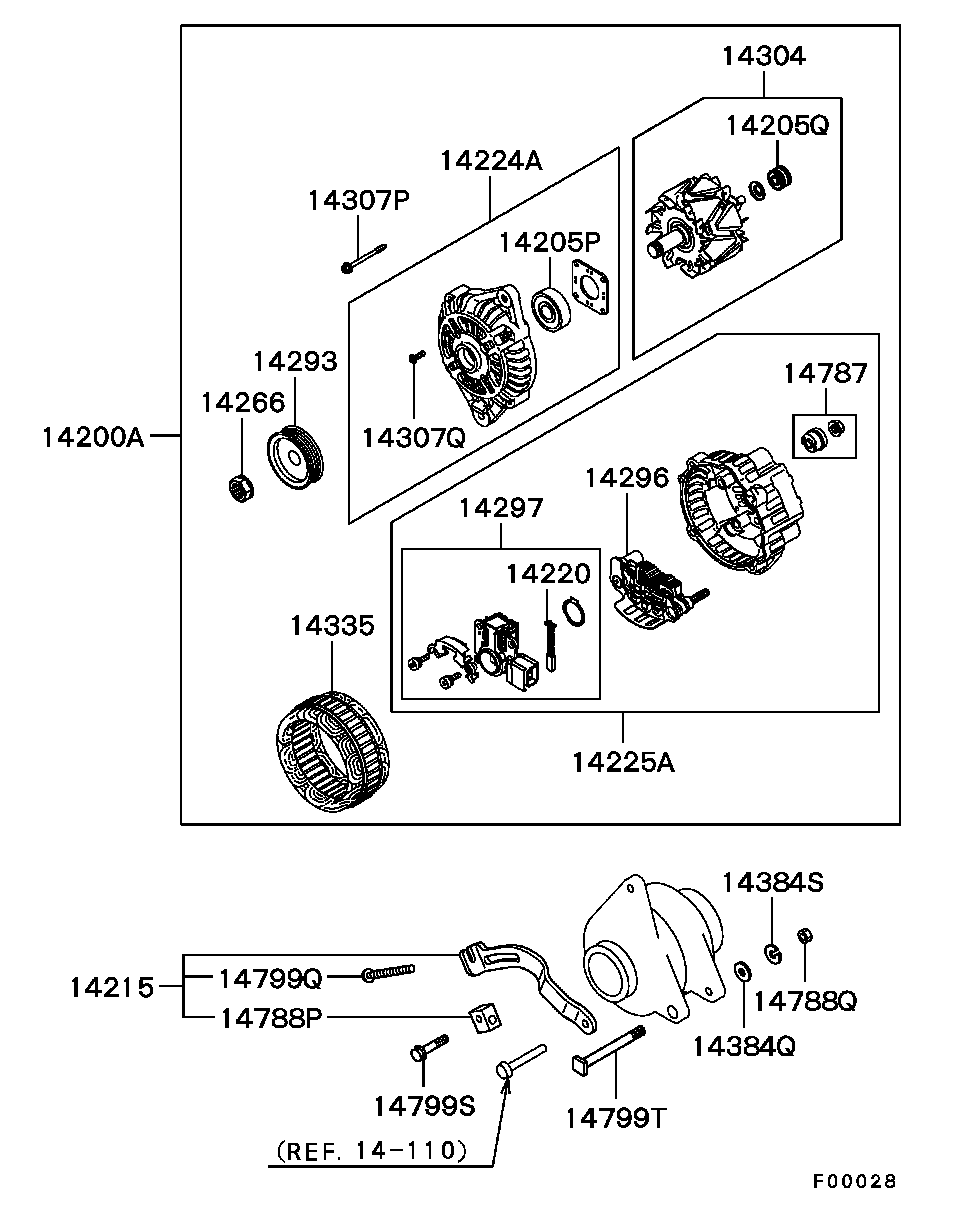 14304
14205Q
14224A
14307P
14205P
14293
14266
14307Q
14200A
14787
14296
14297
14220
14335
14225A
14384S
14215
14799Q
14788P
14788Q
14384Q
14799S
14799T
(REF. 14-110)
F00028