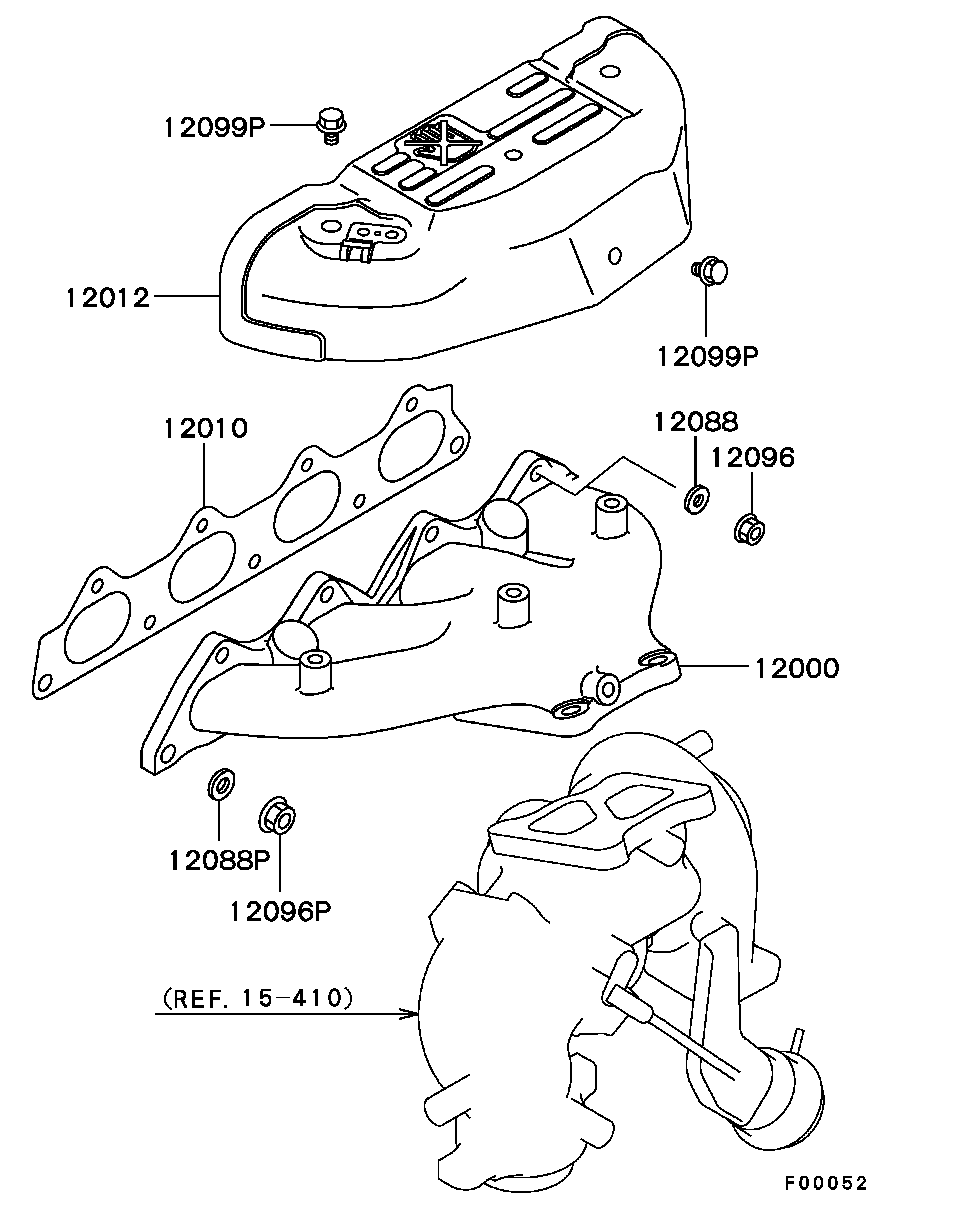 12099P

12012

12099P

12010

12088

12096

12000

12088P

12096P

(REF. 15-410)

F00052