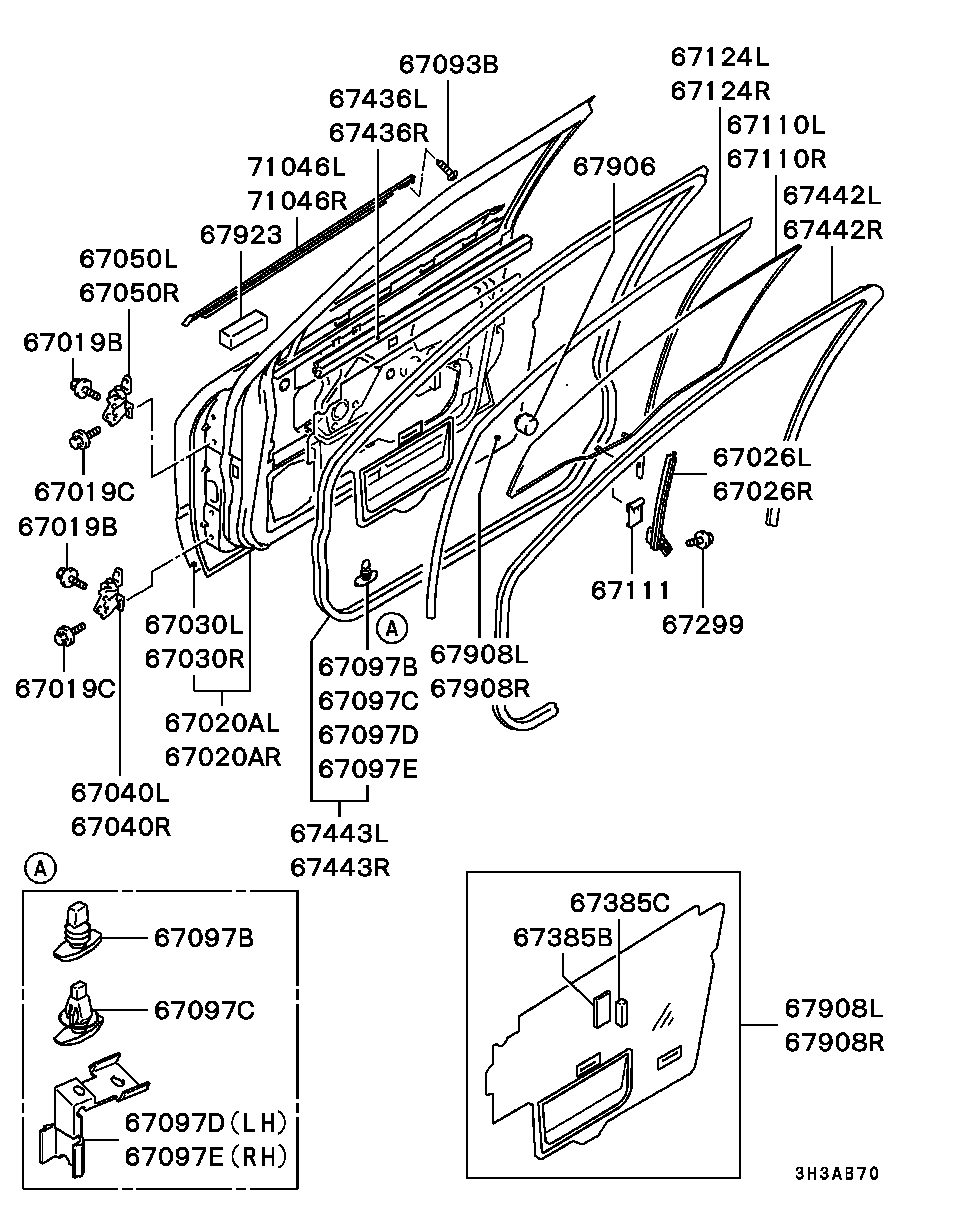 67093B
67436L
67436R
71046L
71046R
67923
67050L
67050R
67019B
67019C
67019B
67019C
67124L
67124R
67110L
67110R
67906
67442L
67442R
67026L
67026R
67111
67299
67030L
67030R
67020AL
67020AR
67040L
67040R
A
67097B
67097C
67097D
67097E
67443L
67443R
67908L
67908R

A
67097B
67097C
67097D(LH)
67097E(RH)

67385C
67385B
67908L
67908R

3H3AB70