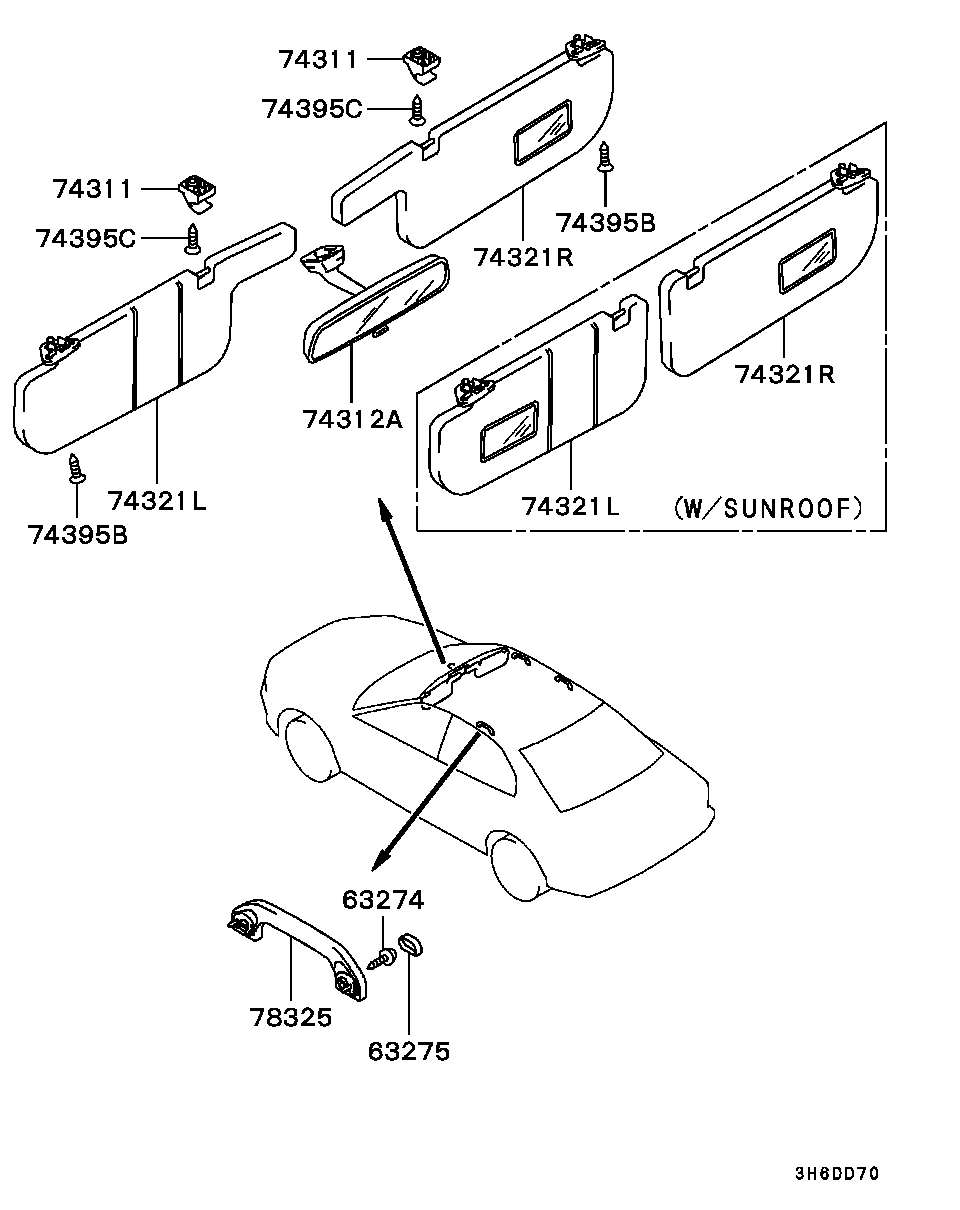 74311
74395C
74311
74395C
74395B
74321R
74321R
74312A
74321L
74395B
74321L
(W/SUNROOF)
63274
78325
63275
3H6DD70