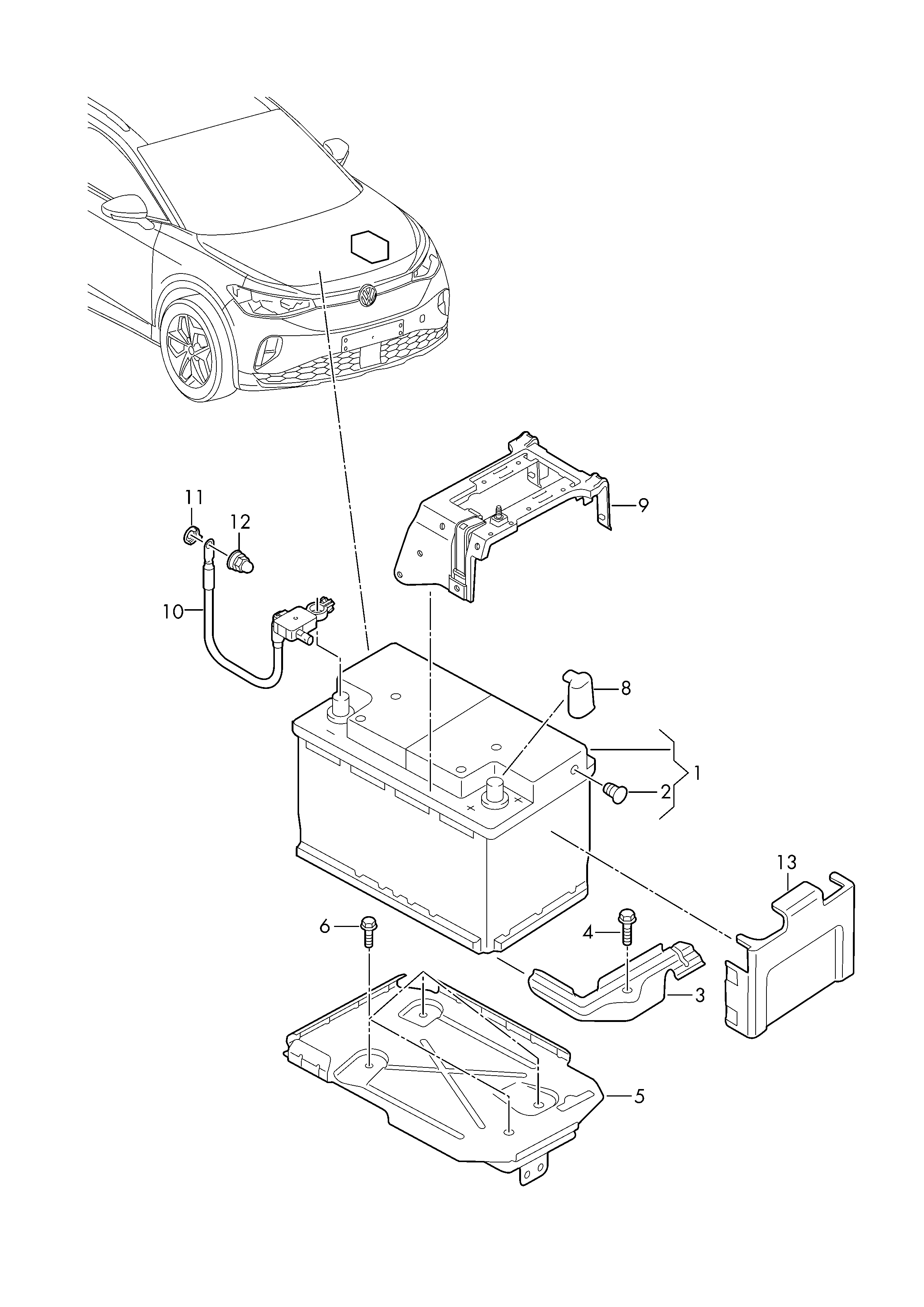 11
12
9
10
8
1
2
13
6
4
3
5