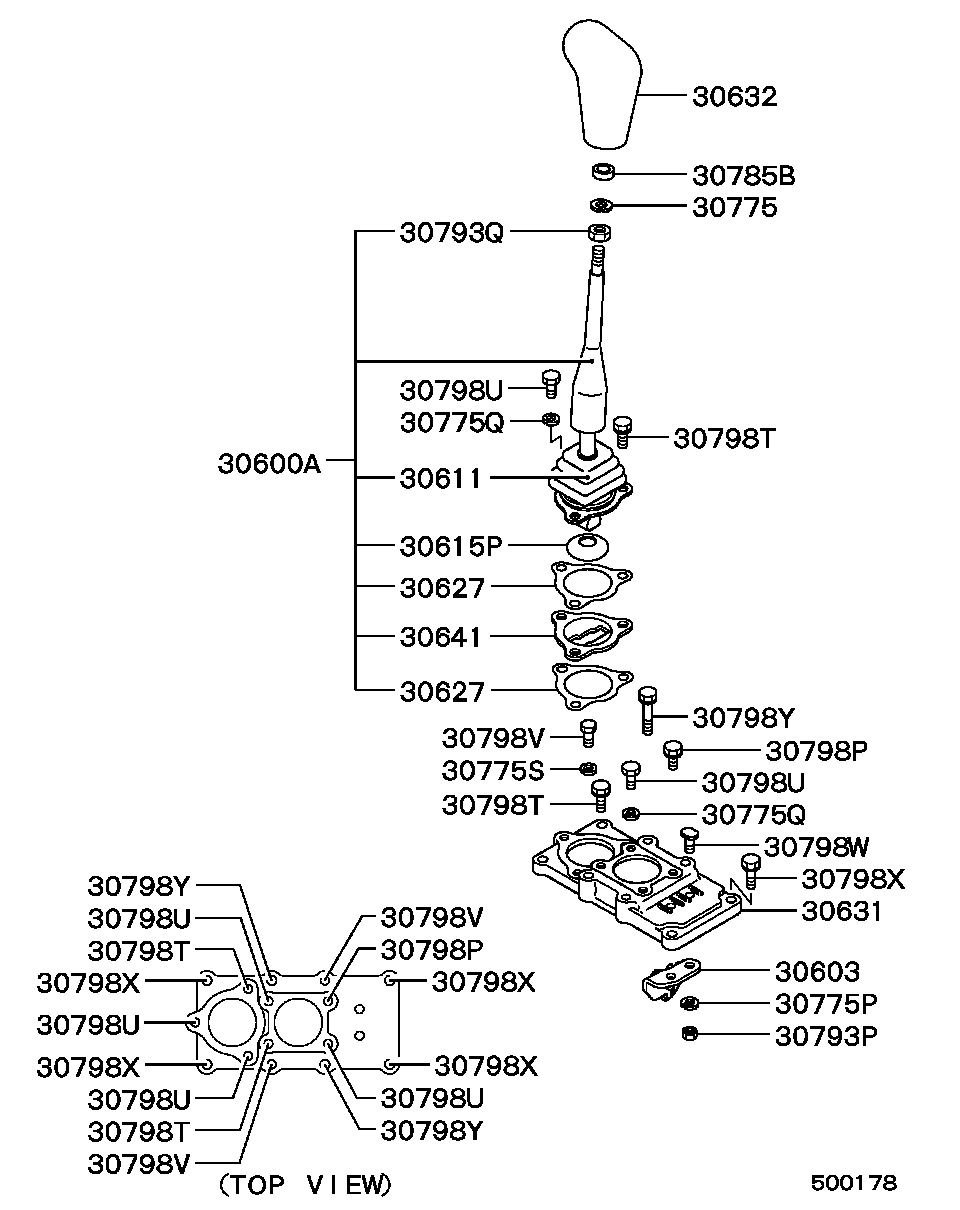 30632
30785B
30775
30793Q
30798U
30775Q
30798T
30600A
30611
30615P
30627
30641
30627
30798Y
30798V
30798P
30775S
30798U
30798T
30775Q
30798W
30798X
30631
30603
30775P
30793P

30798Y
30798U
30798T
30798X
30798U
30798X
30798U
30798T
30798V
30798V
30798P
30798X
30798X
30798U
30798Y
(TOP VIEW)

500178