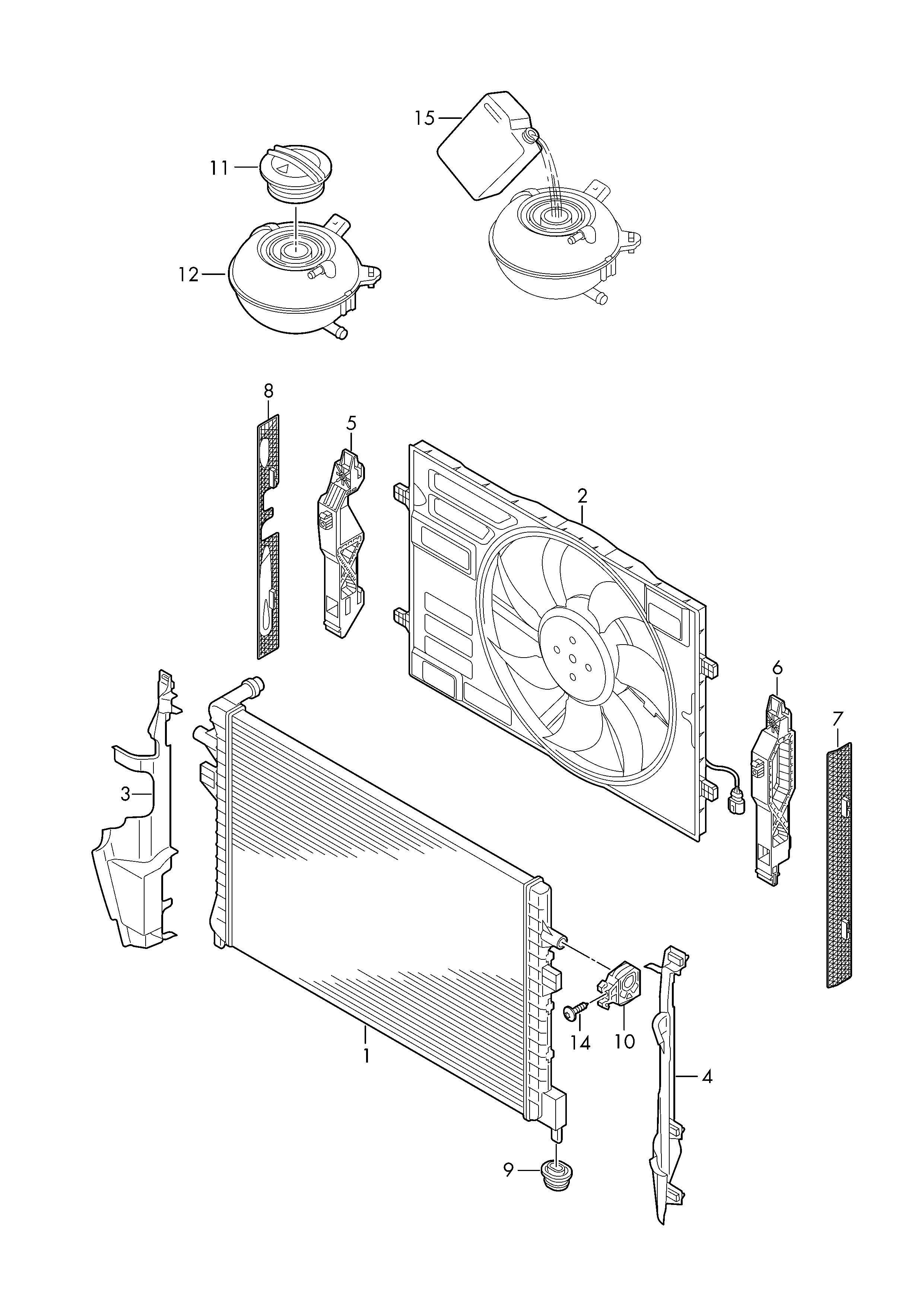 15
11
12
8
5
2
6
7
3
14
10
1
4
9