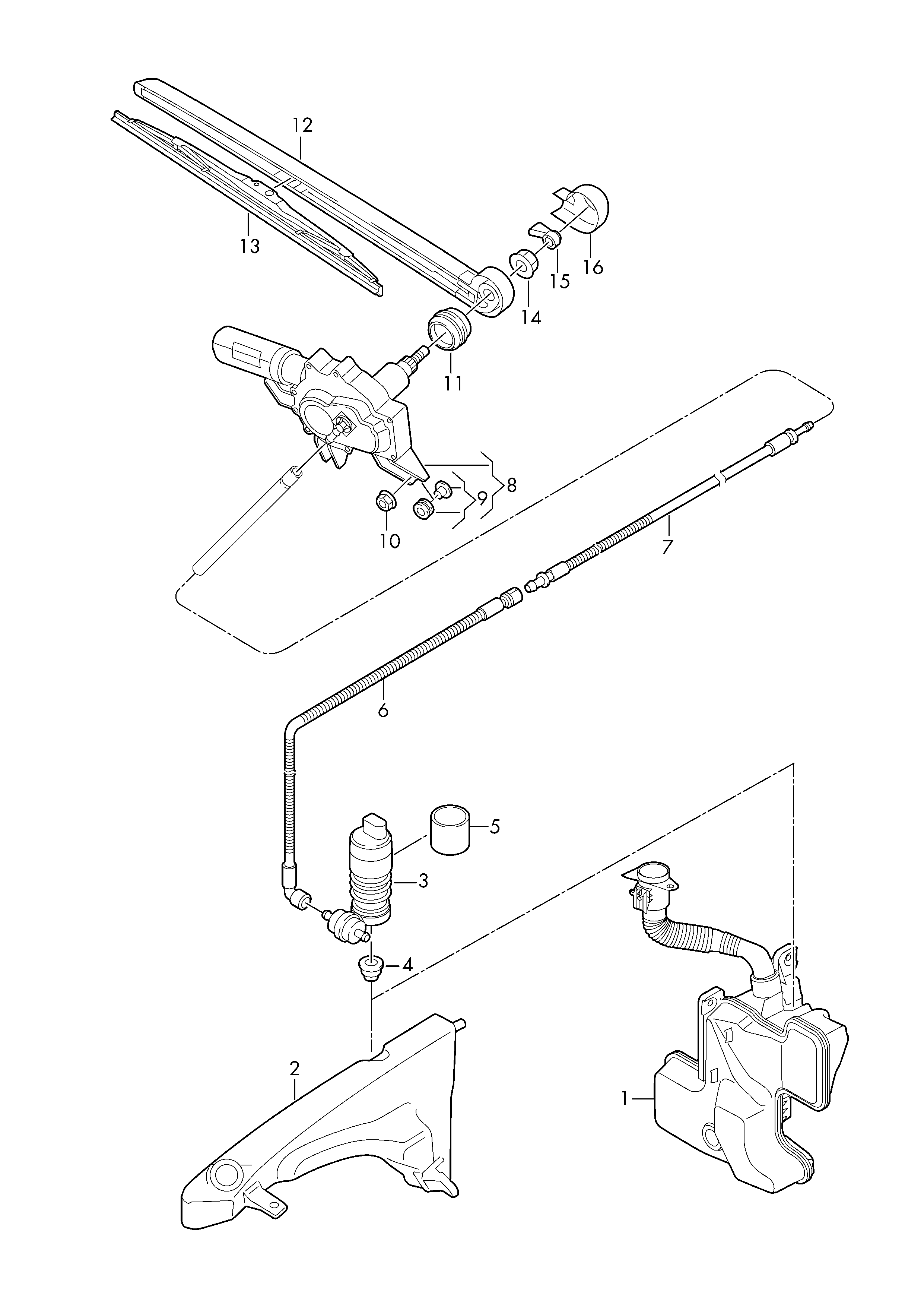 12
13
16
15
14
11
8
9
10
7
6
5
3
4
2
1