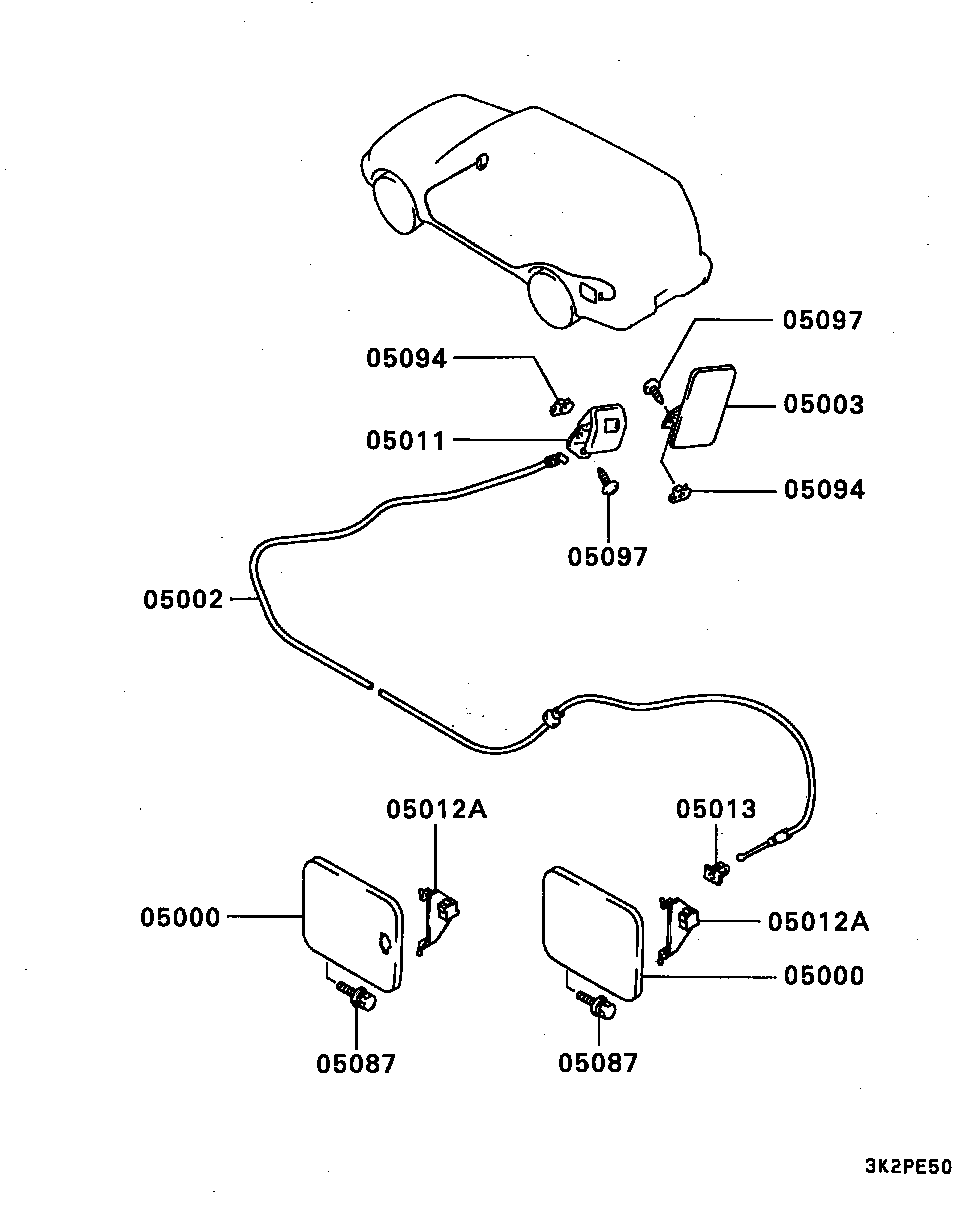 05097
05094
05003
05011
05094
05097
05002
05012A
05013
05000
05012A
05000
05087
05087
3K2PE50