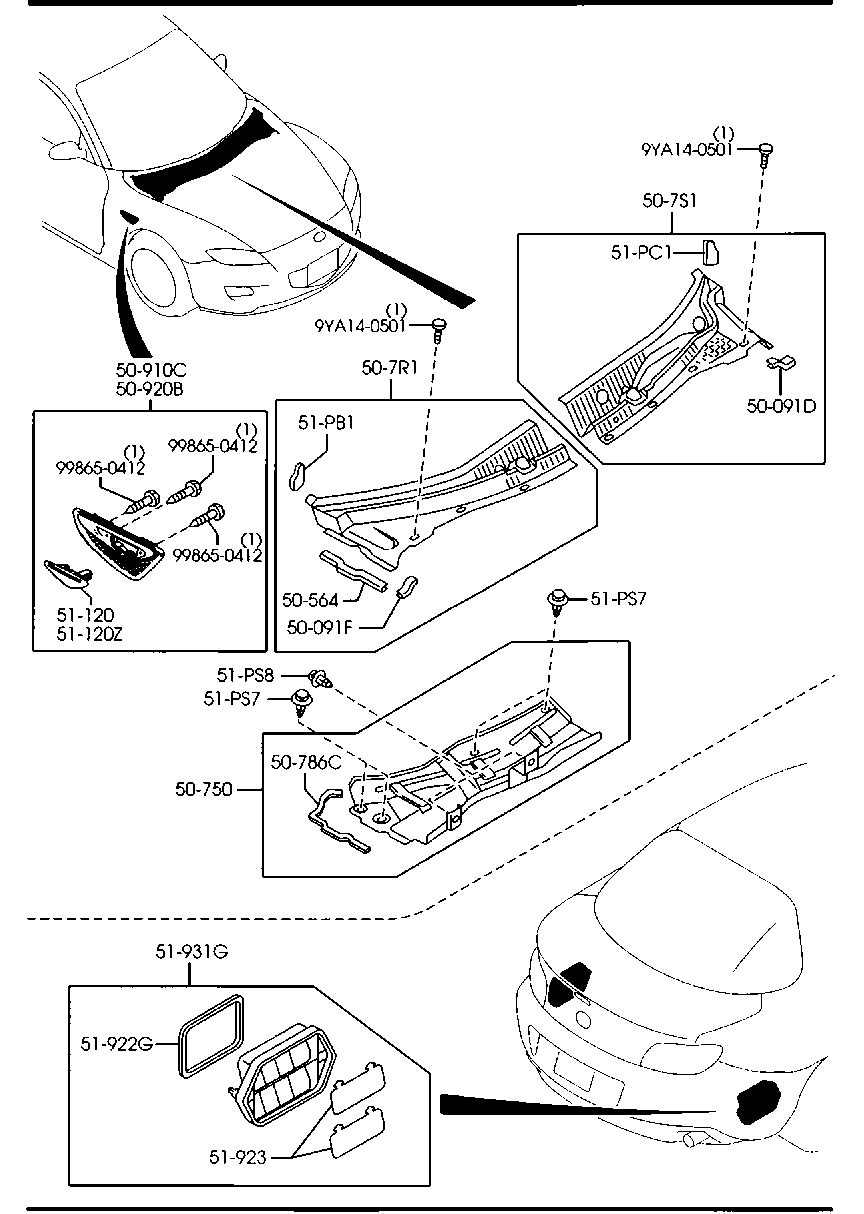 (1)
9YA14-0501

50-7S1

51-PC1

50-091D

(1)
9YA14-0501

50-7R1

51-PB1

50-564

50-091F

50-910C
50-920B

(1)
99865-0412

(1)
99865-0412

(1)
99865-0412

51-120
51-120Z

51-PS7

51-PS8

51-PS7

50-786C

50-750

51-931G

51-922G

51-923