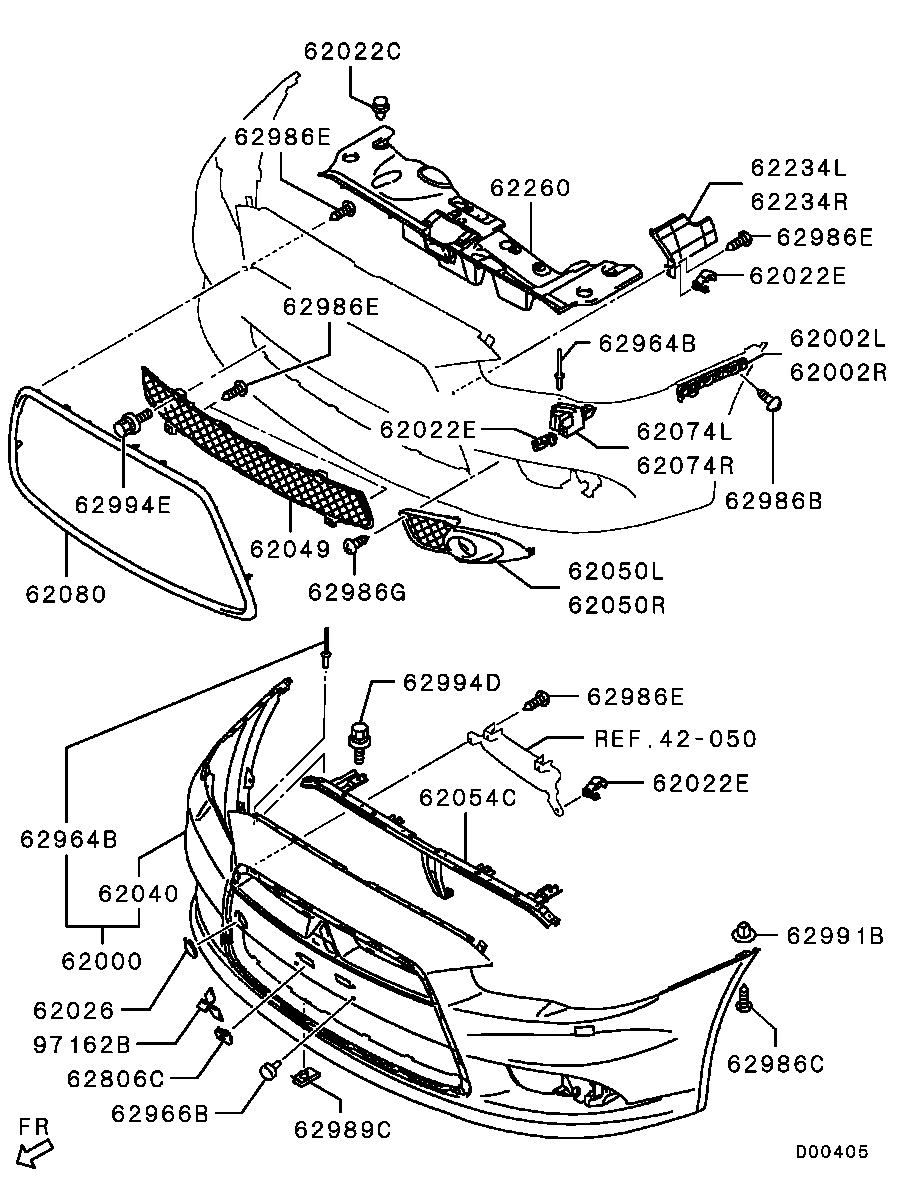 62022C
62986E
62260
62234L
62234R
62986E
62022E
62986E
62964B
62002L
62002R
62022E
62074L
62074R
62986B
62994E
62049
62986G
62050L
62050R
62080
62994D
62986E
REF.42-050
62022E
62054C
62964B
62040
62000
62991B
62026
97162B
62806C
62986C
62966B
62989C
FR
D00405