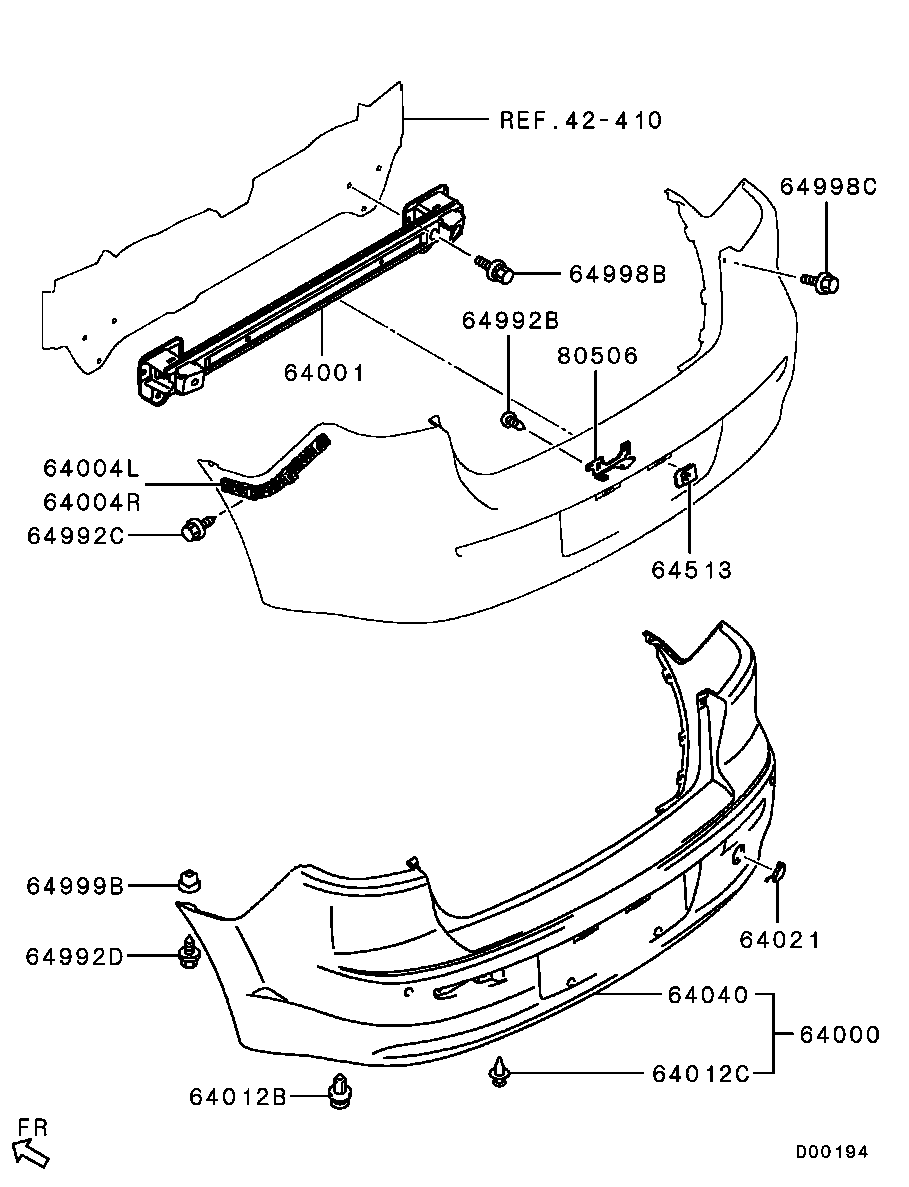 REF.42-410
64998C
64998B
64992B
80506
64001
64004L
64004R
64992C
64513
64999B
64992D
64021
64040
64000
64012C
64012B
FR
D00194