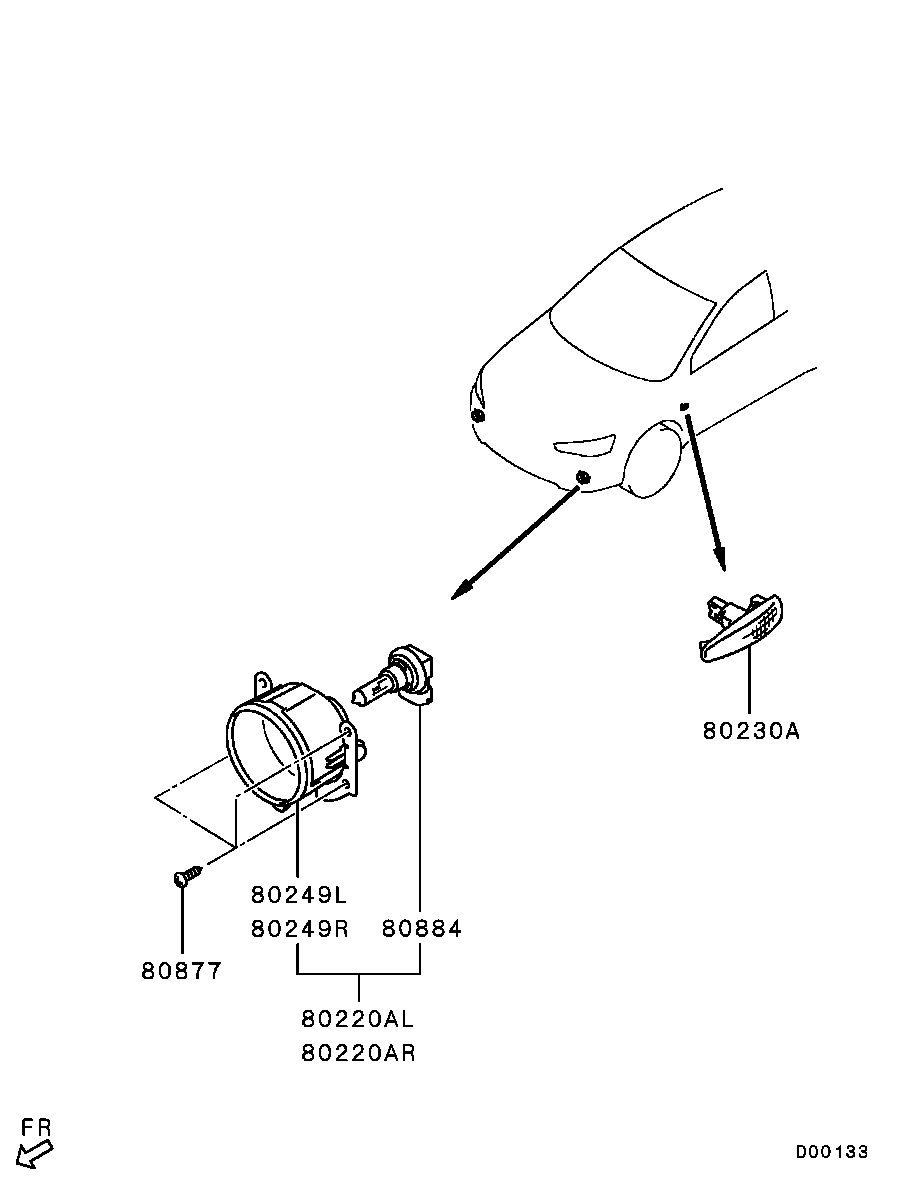 80230A

80249L
80249R
80884

80877

80220AL
80220AR

FR

D00133