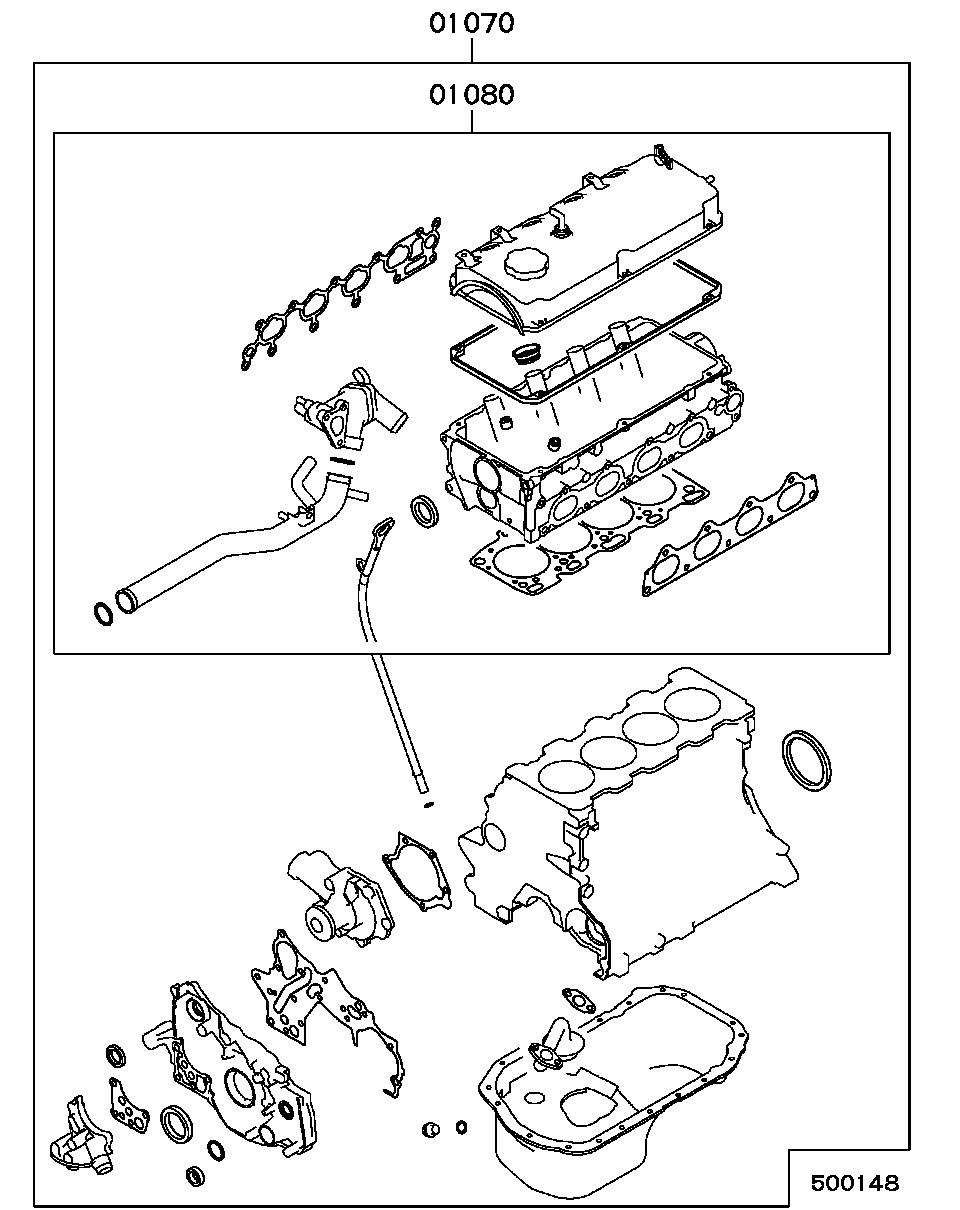 01070

01080

500148