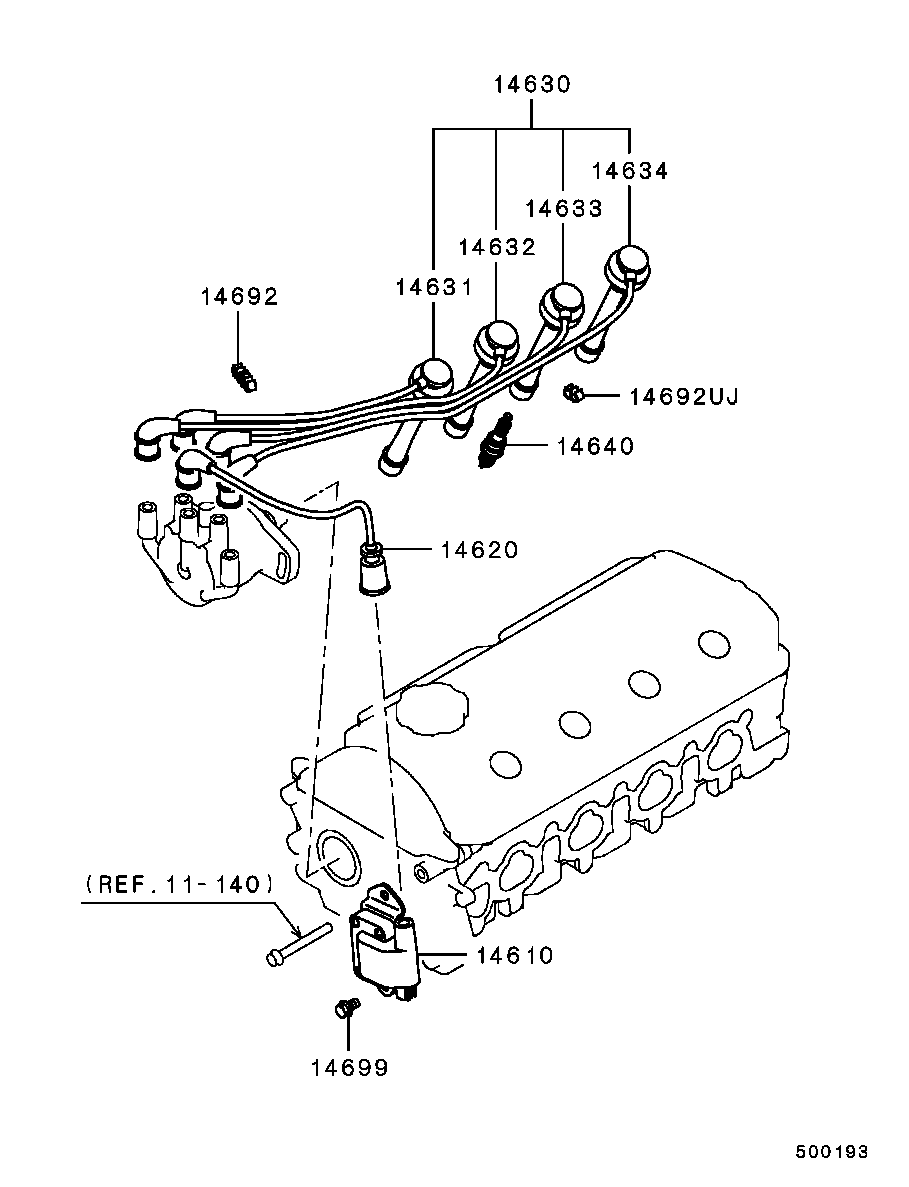 14630
14634
14633
14632
14631
14692
14692UJ
14640
14620
(REF.11-140)
14610
14699
500193