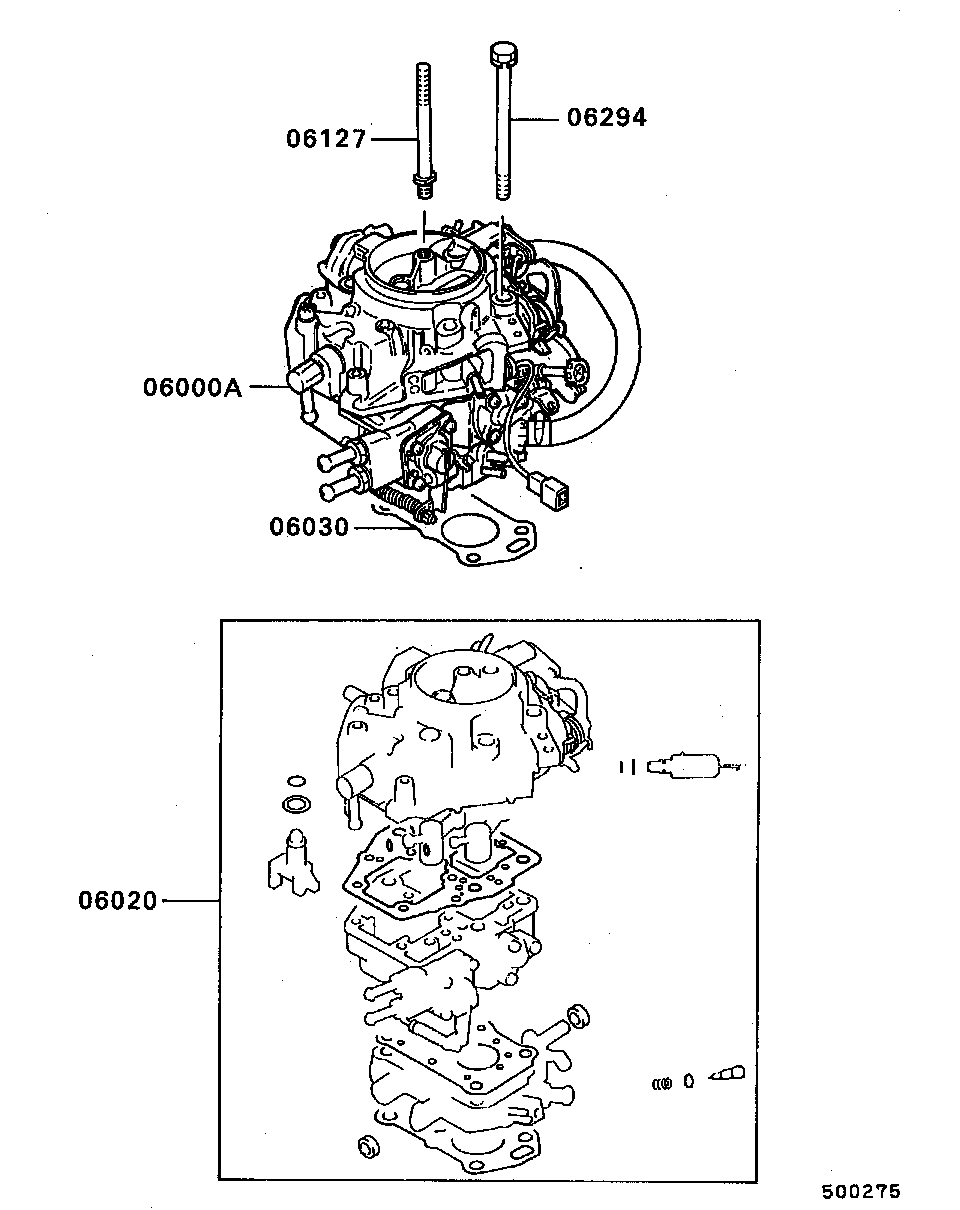 06127
06294
06000A
06030
06020
500275