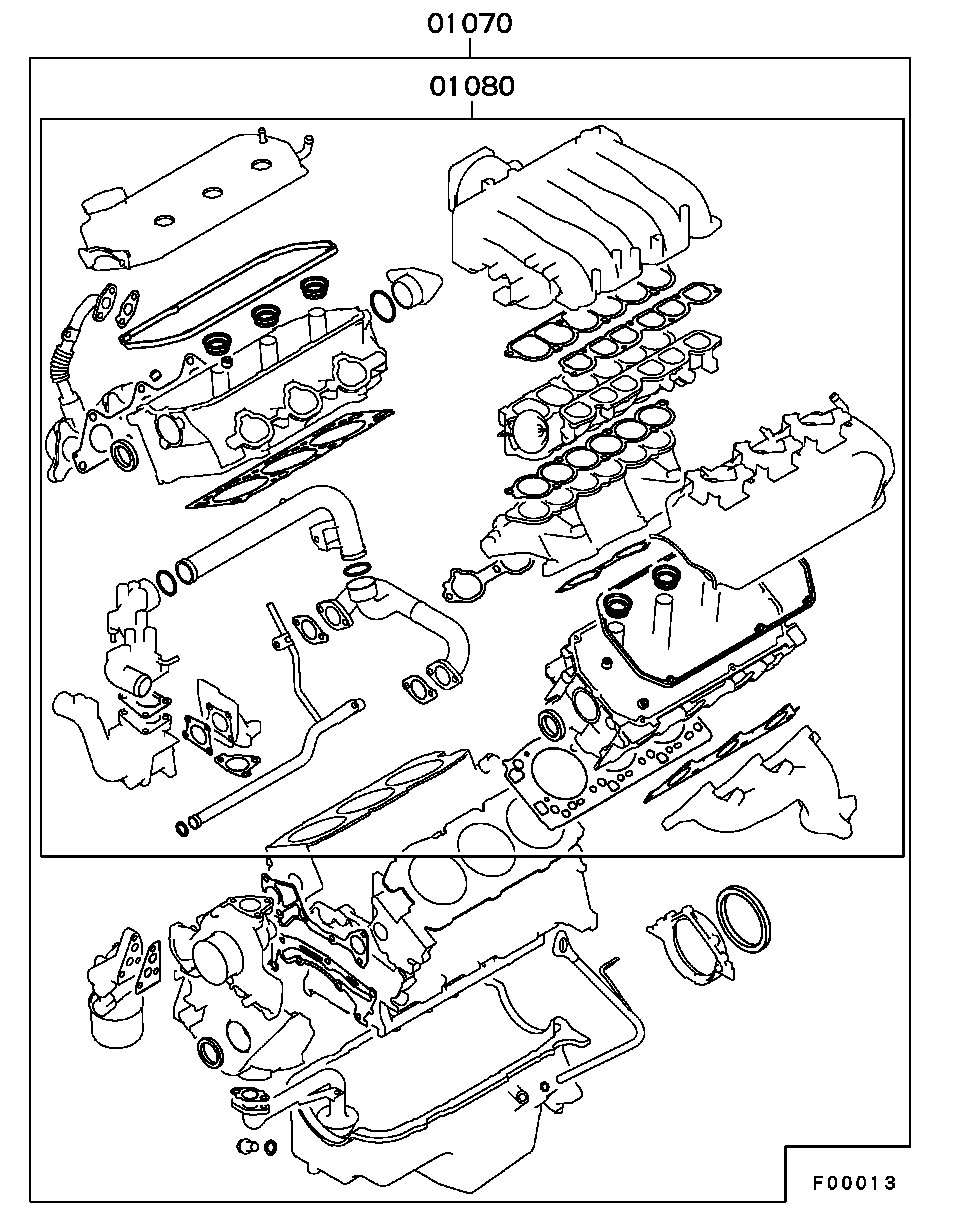 01070

01080

F00013