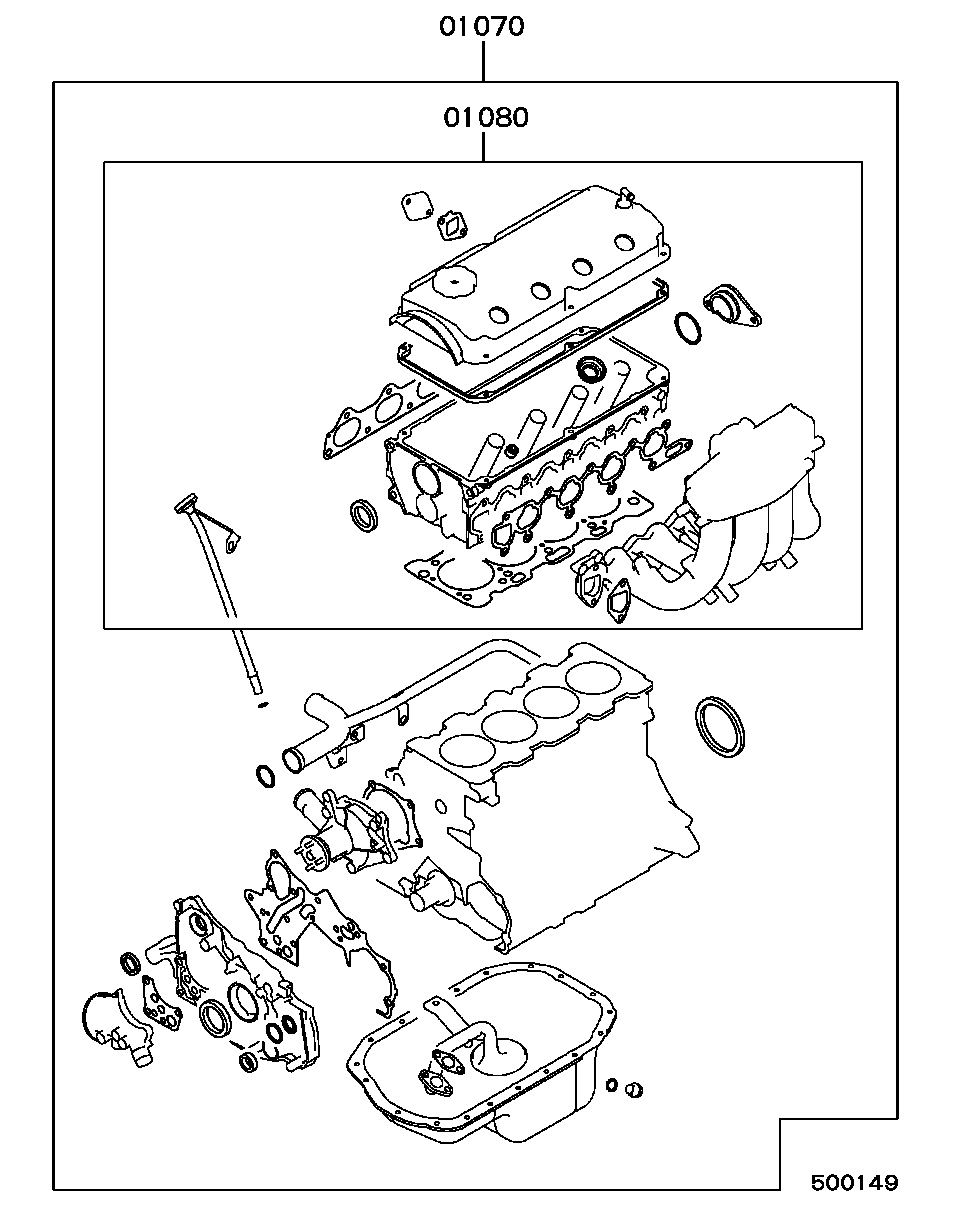 01070

01080

500149