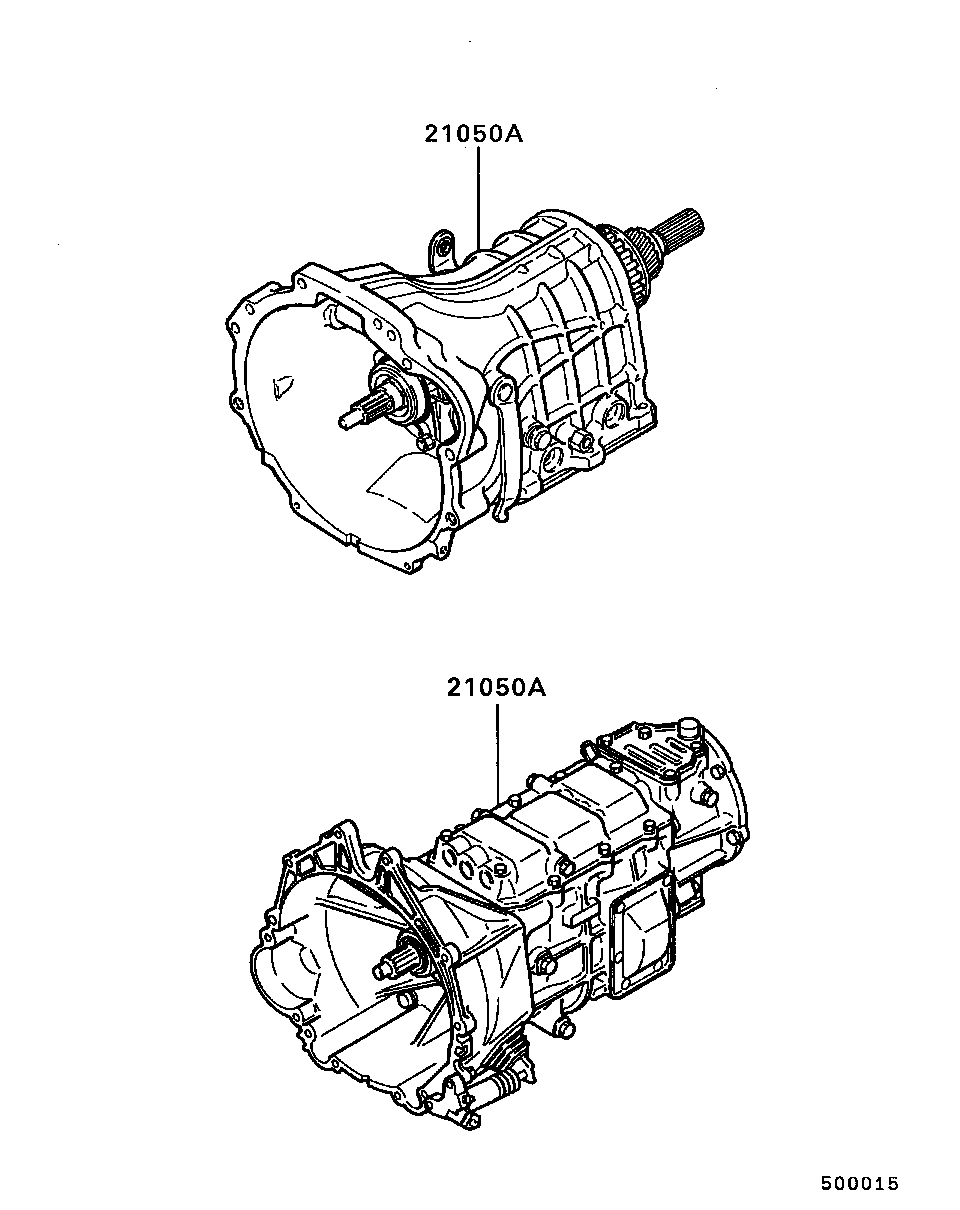 21050A

21050A

500015