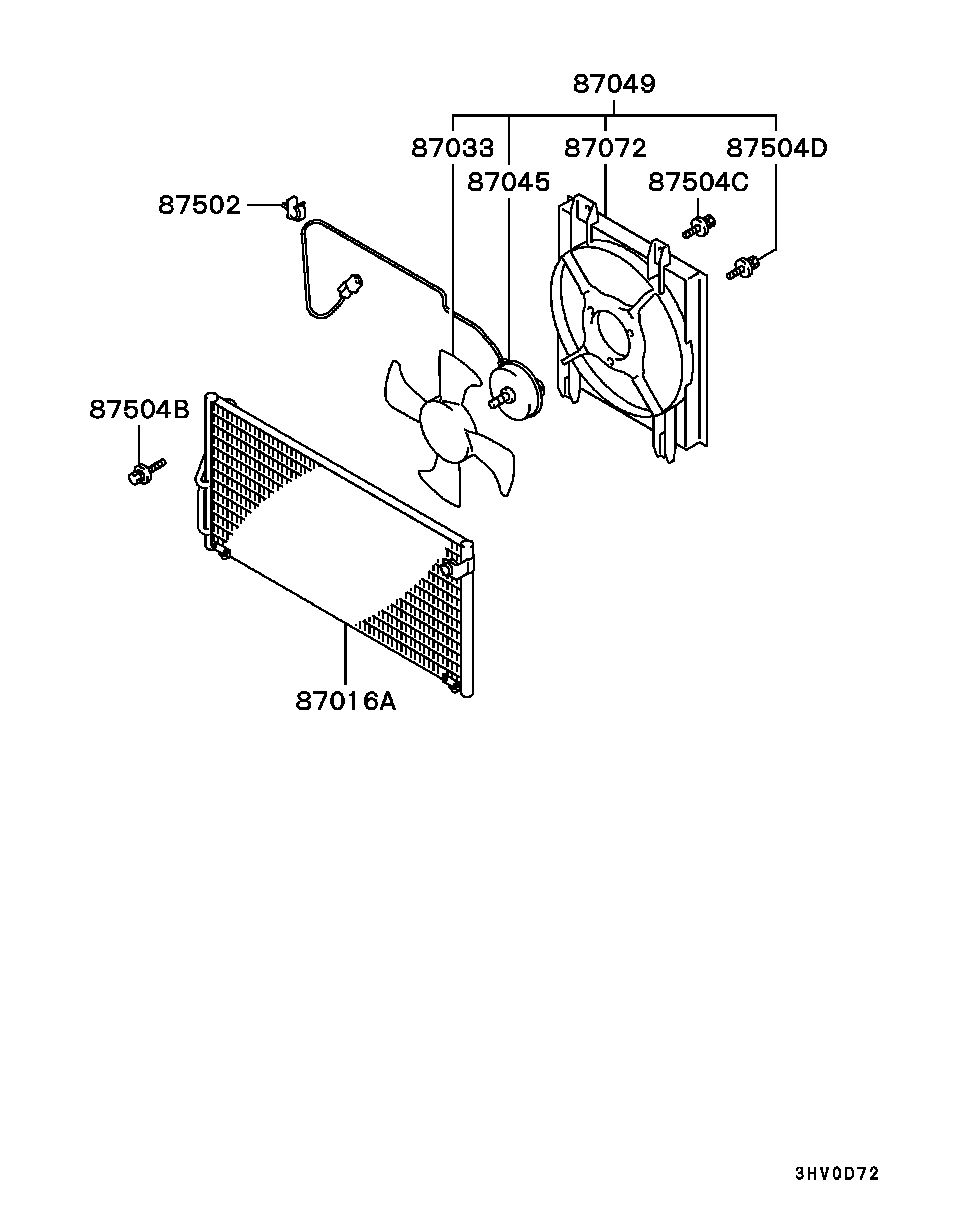 87049
87033
87072
87504D
87045
87504C
87502
87504B
87016A
3HV0D72