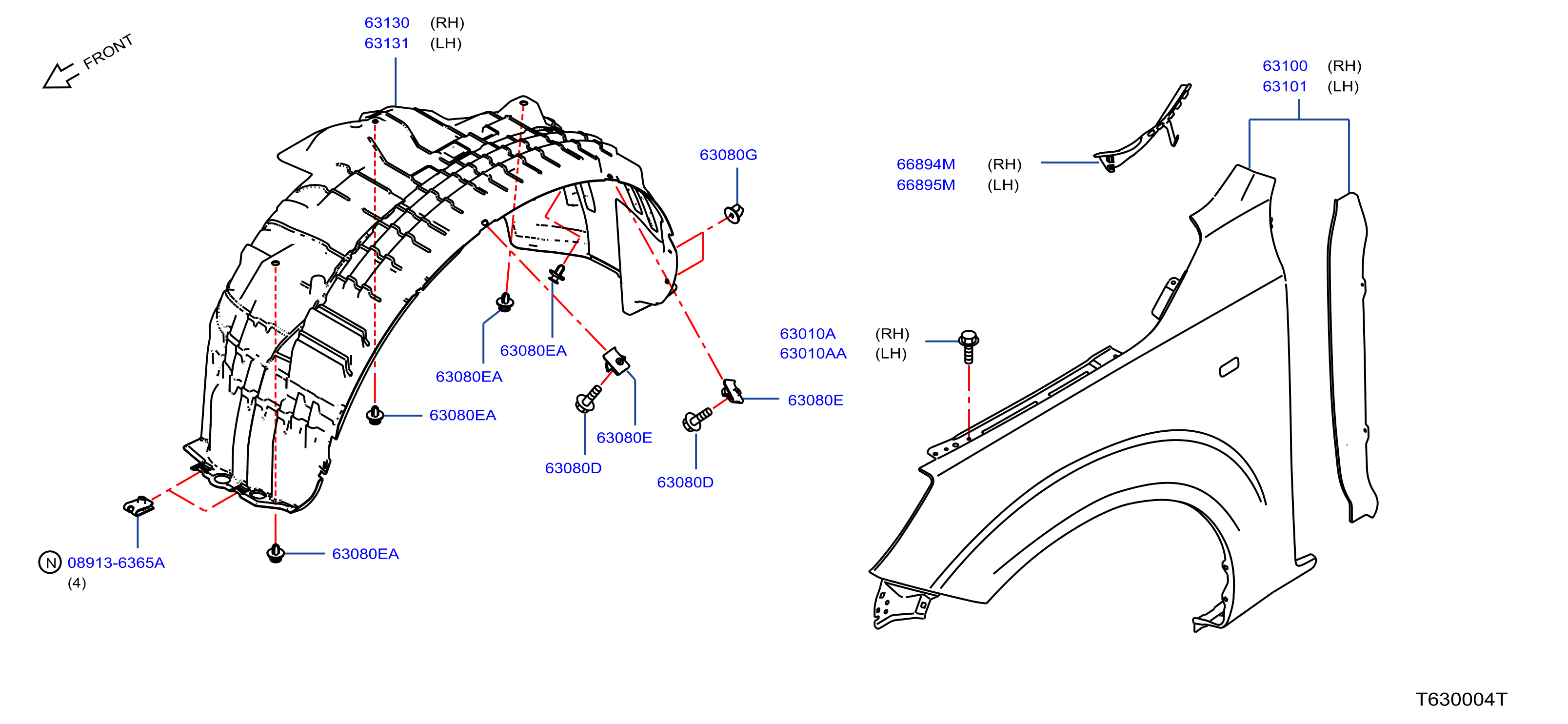 FRONT

63130 (RH)
63131 (LH)

63100 (RH)
63101 (LH)

63080G

66894M (RH)
66895M (LH)

63010A (RH)
63010AA (LH)

63080EA

63080EA

63080EA

63080E

63080E

63080D

63080D

63080EA

N 08913-6365A
(4)

T630004T