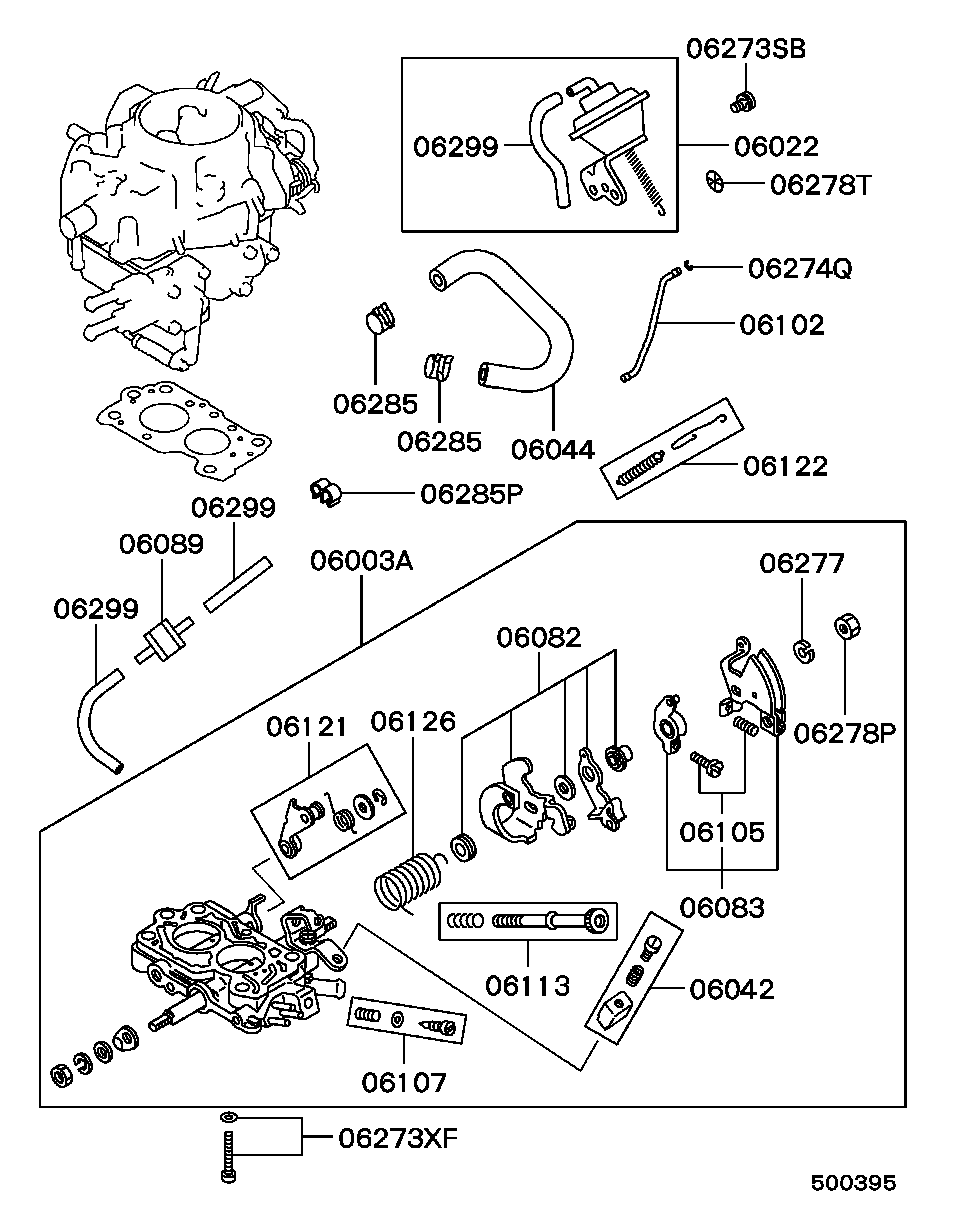 06273SB
06299
06022
06278T
06274Q
06102
06285
06285
06044
06122
06285P
06299
06089
06003A
06299
06277
06082
06278P
06121
06126
06105
06083
06113
06042
06107
06273XF
500395